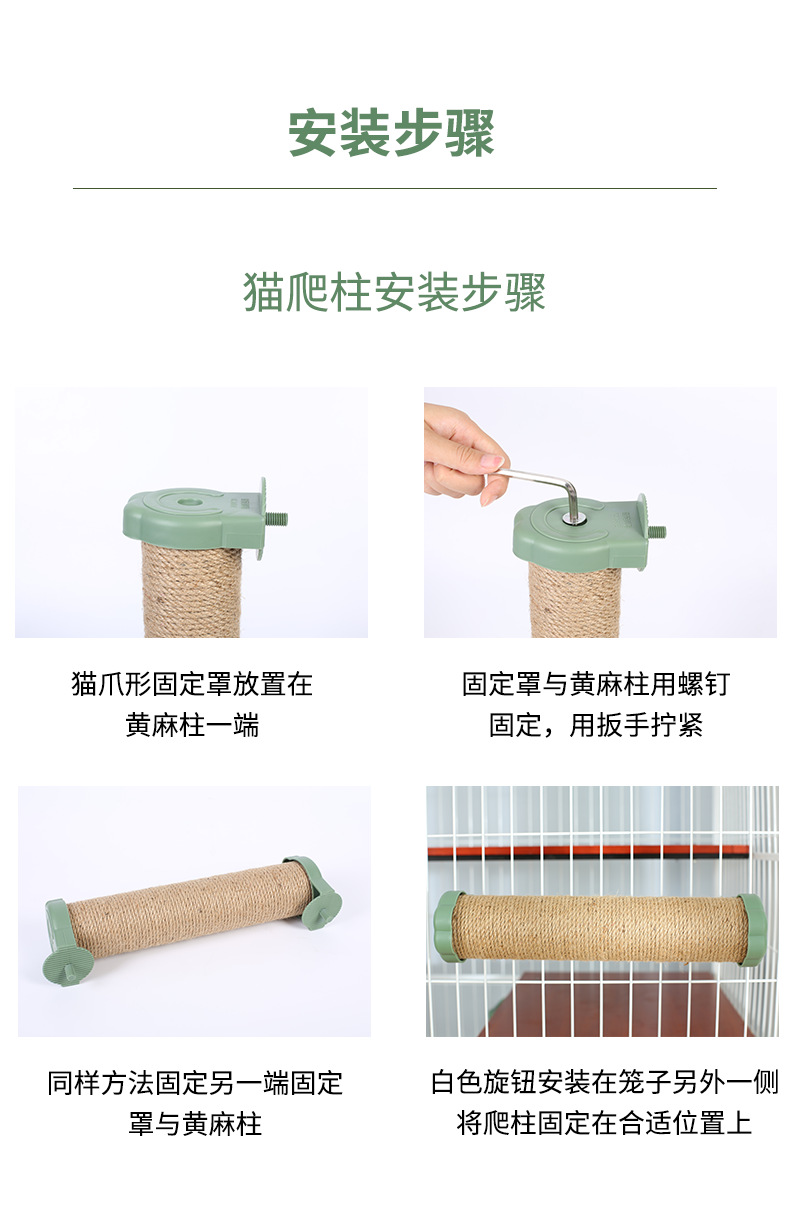 安装步骤

猫爬柱安装步骤

猫爪形固定罩放置在黄麻柱一端

固定罩与黄麻柱用螺钉固定，用扳手拧紧

同样方法固定另一端固定罩与黄麻柱

白色旋钮安装在笼子另外一侧将爬柱固定在合适位置上