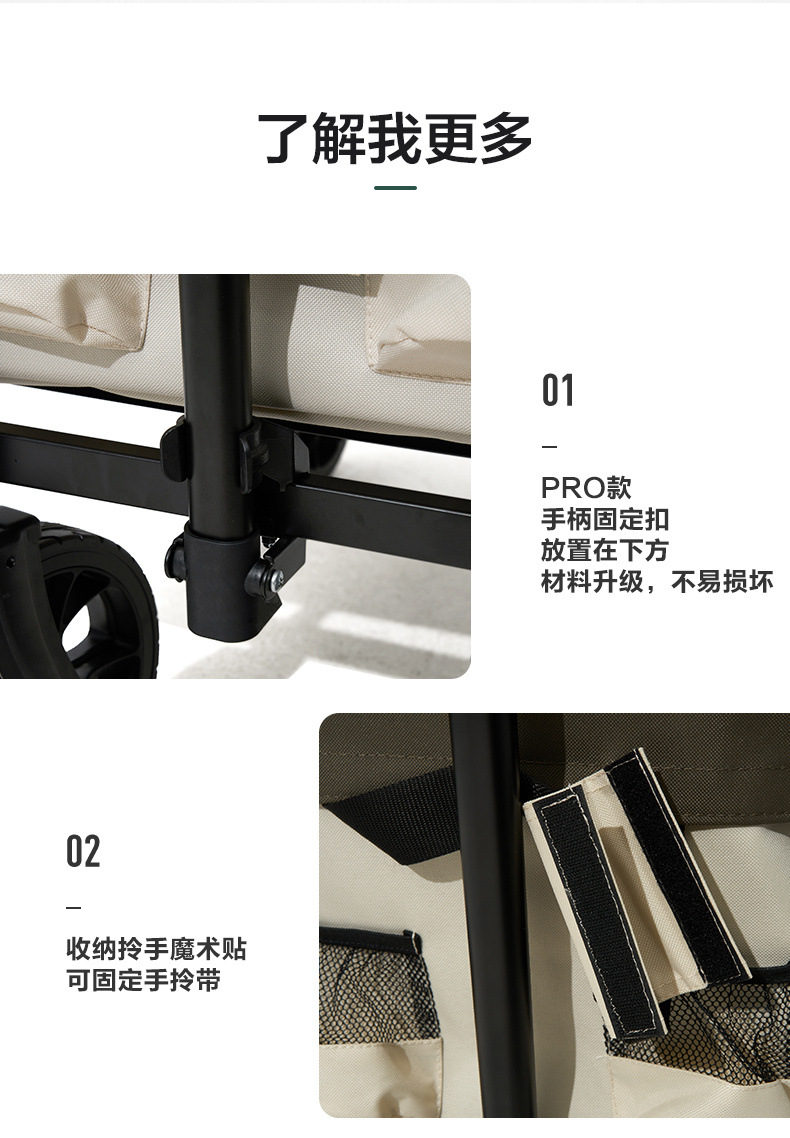 了解我更多

01

—

PRO款
手柄固定扣
放置在下方
材料升级，不易损坏

02

—

收纳拎手魔术贴
可固定手拎带