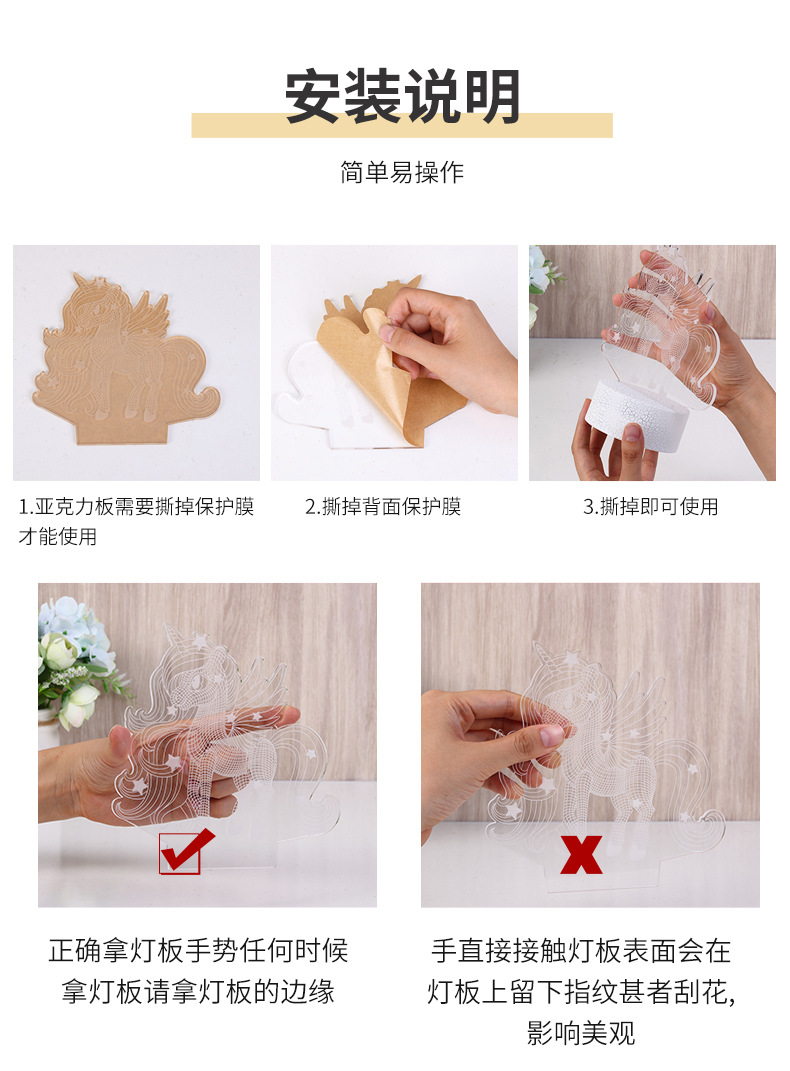 安装说明

简单易操作

1.亚克力板需要撕掉保护膜才能使用

2.撕掉背面保护膜

3.撕掉即可使用

正确拿灯板手势任何时候拿灯板请拿灯板的边缘

手直接接触灯板表面会在灯板上留下指纹甚者刮花，影响美观