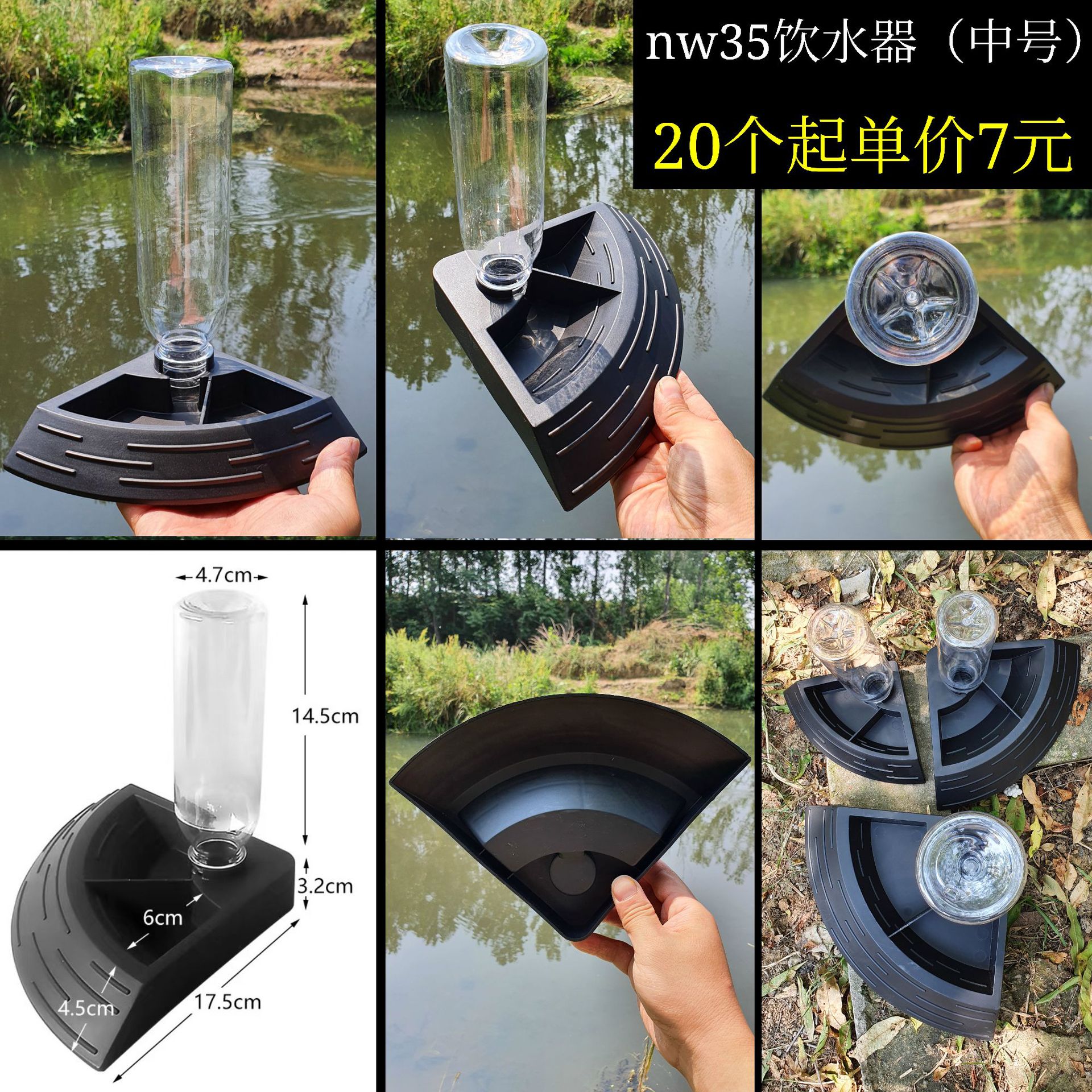 nw35饮水器（中号）

20个起单价7元

4.7cm

14.5cm

3.2cm

6cm

4.5cm

17.5cm