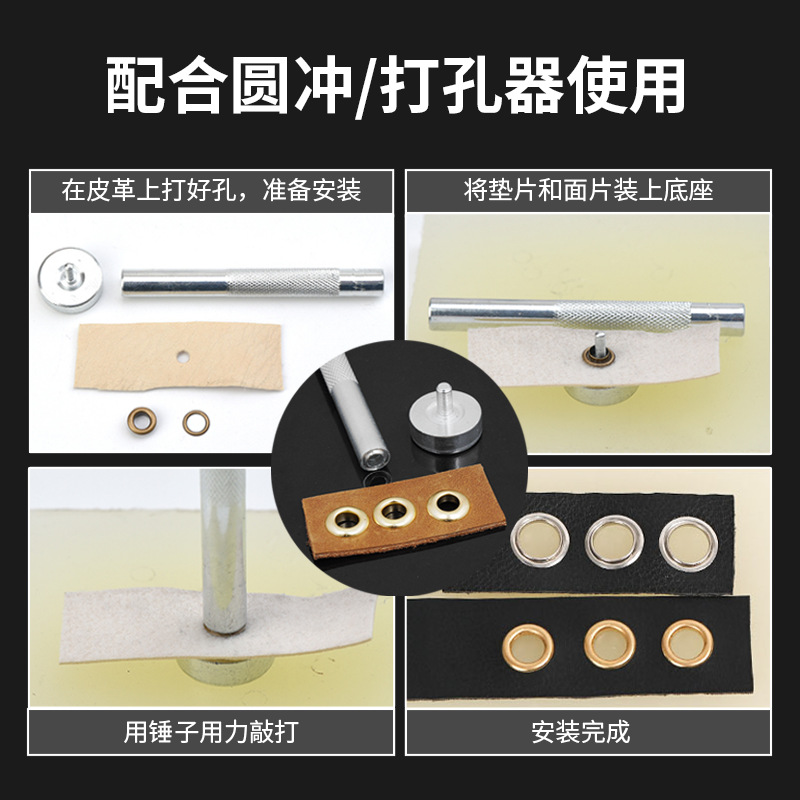 配合圆冲/打孔器使用

在皮革上打好孔，准备安装

将垫片和面片装上底座

用锤子用力敲打

安装完成