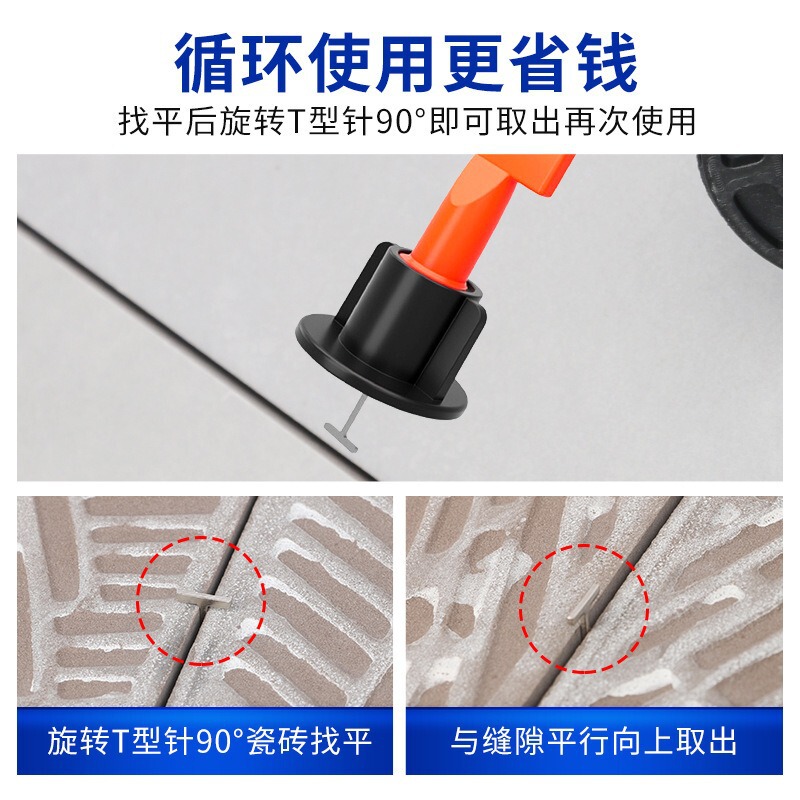 循环使用更省钱

找平后旋转T型针90°即可取出再次使用

旋转T型针90°瓷砖找平

与缝隙平行向上取出