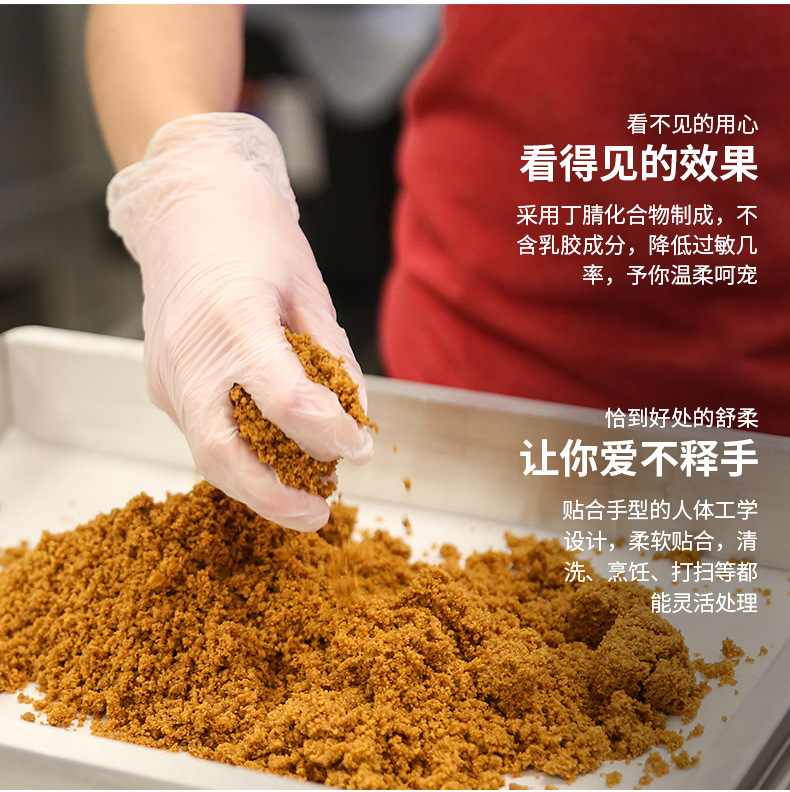 看不见的用心
看得见的效果

采用丁腈化合物制成，不含乳胶成分，降低过敏几率，予你温柔呵宠

恰到好处的舒柔
让你爱不释手

贴合手型的人体工学设计，柔软贴合，清洗、烹饪、打扫等都能灵活处理