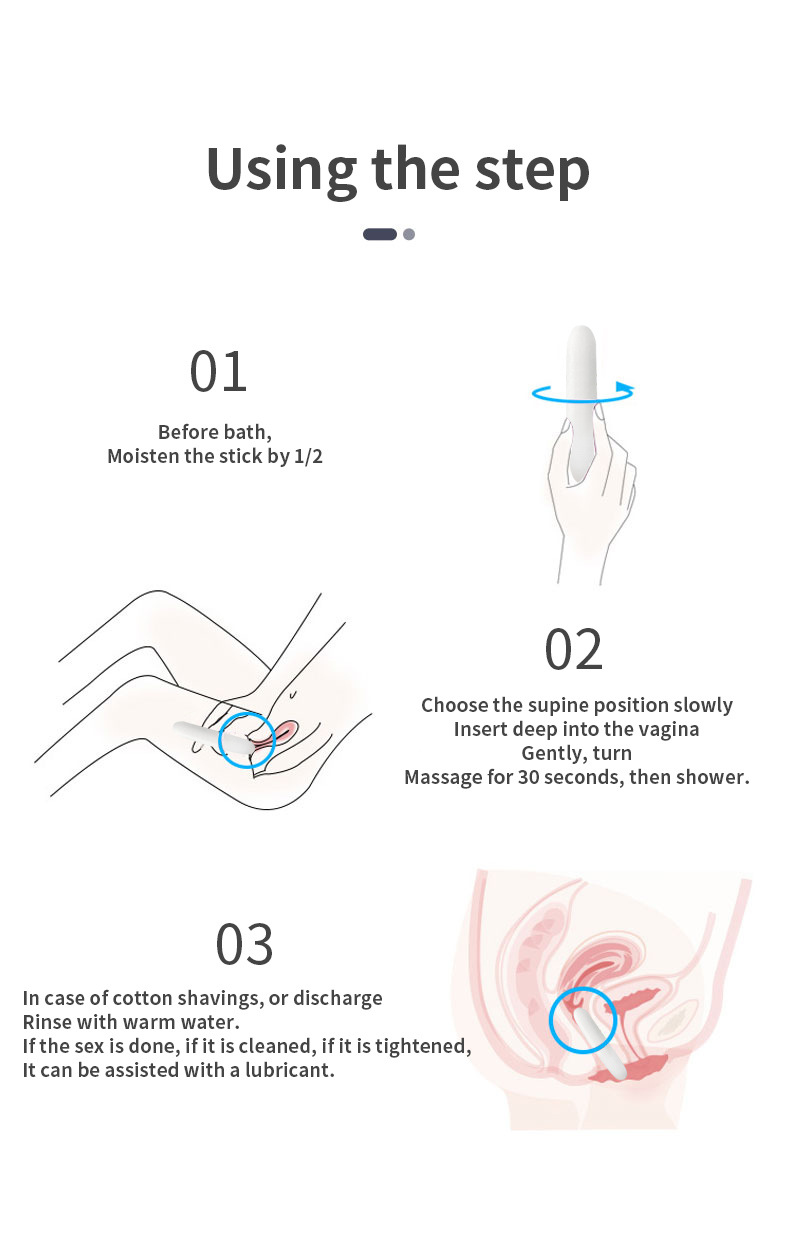 Using the step

01

Before bath,
Moisten the stick by 1/2

02

Choose the supine position slowly
Insert deep into the vagina
Gently, turn
Massage for 30 seconds, then shower.

03

In case of cotton shavings, or discharge
Rinse with warm water.
If the sex is done, if it is cleaned, if it is tightened,
It can be assisted with a lubricant.