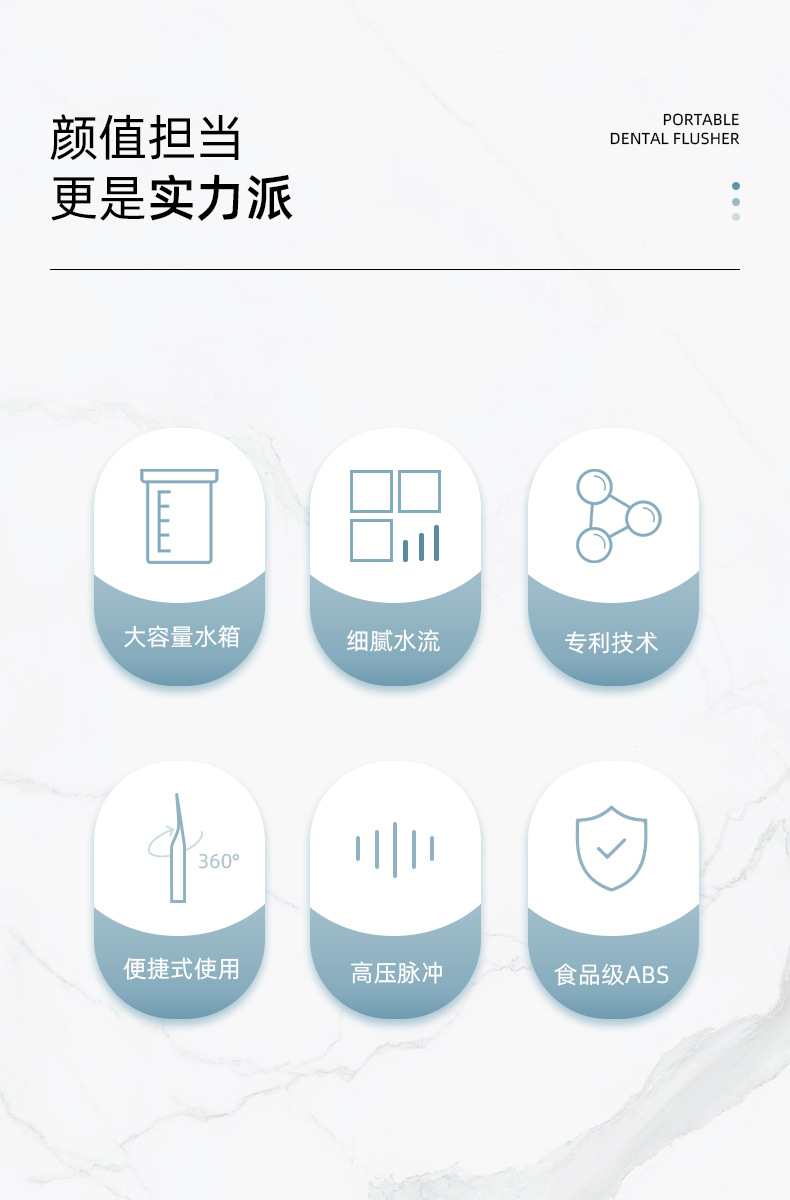 颜值担当
更是实力派

PORTABLE
DENTAL FLUSHER

大容量水箱

细腻水流

专利技术

360°

便捷式使用

高压脉冲

食品级ABS