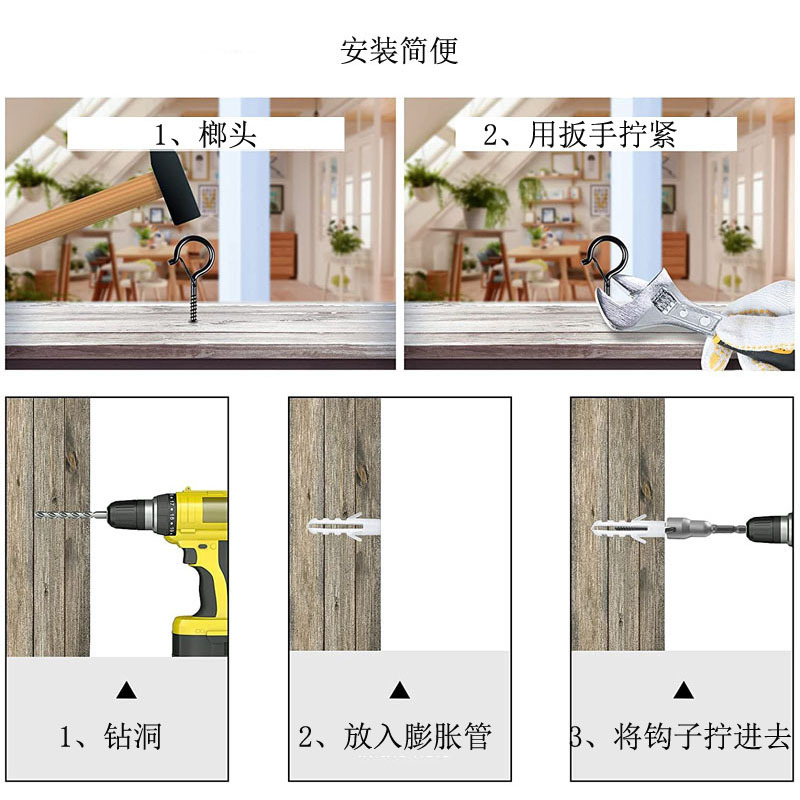 安装简便

1、榔头

2、用扳手拧紧

▲
1、钻洞

▲
2、放入膨胀管

▲
3、将钩子拧进去