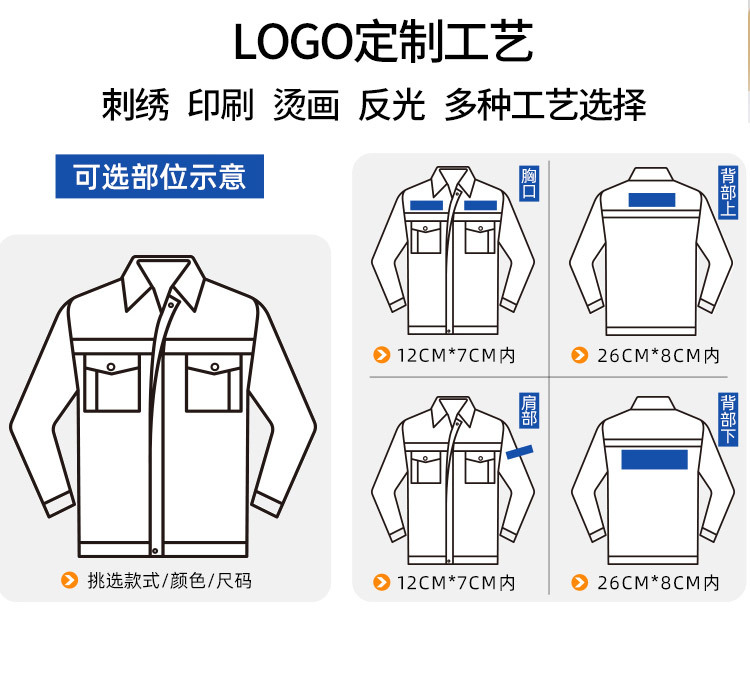 LOGO定制工艺

刺绣 印刷 烫画 反光 多种工艺选择

可选部位示意

挑选款式/颜色/尺码

胸口

12CM*7CM内

背部上

26CM*8CM内

肩部

12CM*7CM内

背部下

26CM*8CM内