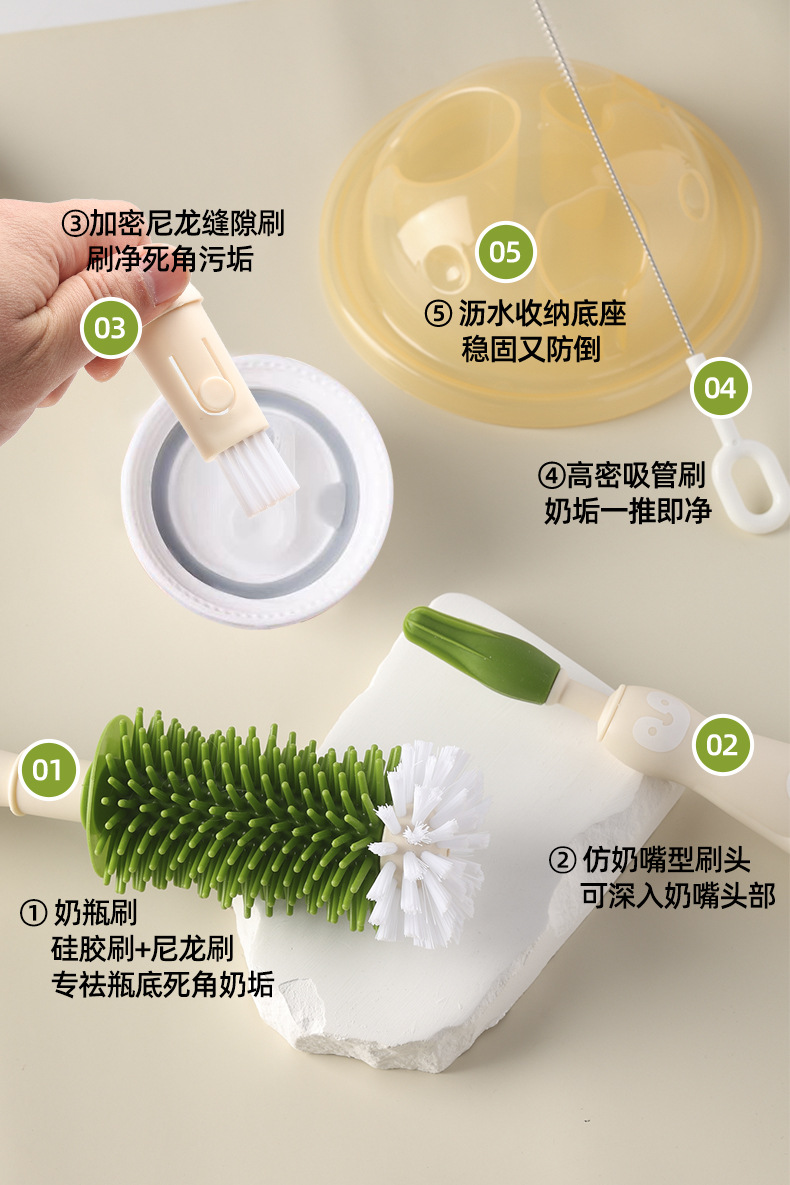 ③加密尼龙缝隙刷
刷净死角污垢

03

05

⑤ 沥水收纳底座
稳固又防倒

04

④高密吸管刷
奶垢一推即净

01

02

② 仿奶嘴型刷头
可深入奶嘴头部

① 奶瓶刷
硅胶刷+尼龙刷
专祛瓶底死角奶垢