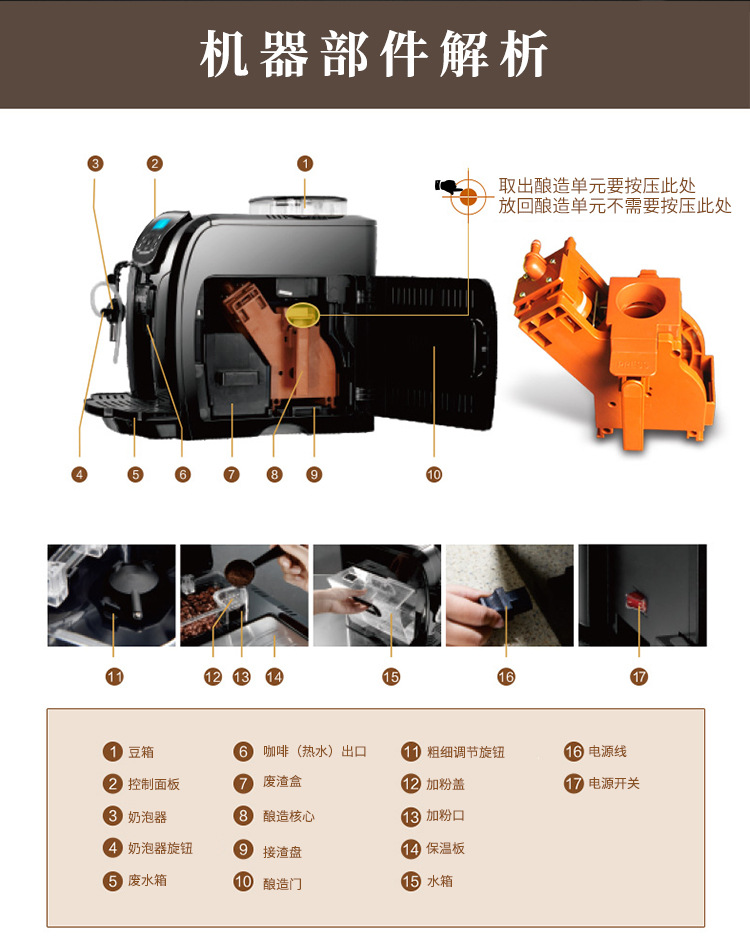 机器部件解析

3 2 1

取出酿造单元要按压此处
放回酿造单元不需要按压此处

4 5 6 7 8 9 10

11 12 13 14 15 16 17

1 豆箱
2 控制面板
3 奶泡器
4 奶泡器旋钮
5 废水箱

6 咖啡（热水）出口
7 废渣盒
8 酿造核心
9 接渣盘
10 酿造门

11 粗细调节旋钮
12 加粉盖
13 加粉口
14 保温板
15 水箱

16 电源线
17 电源开关