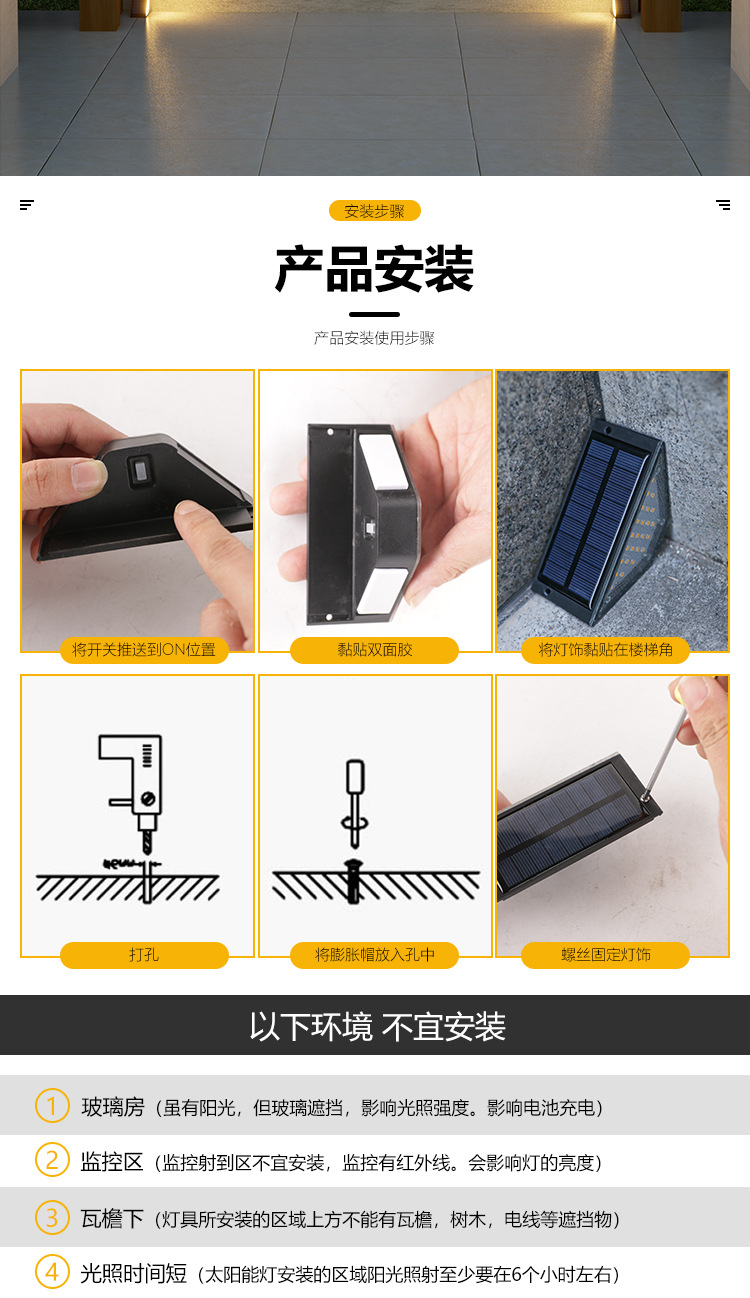 安装步骤

产品安装

产品安装使用步骤

将开关推送到ON位置

黏贴双面胶

将灯饰黏贴在楼梯角

打孔

将膨胀帽放入孔中

螺丝固定灯饰

以下环境 不宜安装

1 玻璃房（虽有阳光，但玻璃遮挡，影响光照强度。影响电池充电）

2 监控区（监控射到区不宜安装，监控有红外线。会影响灯的亮度）

3 瓦檐下（灯具所安装的区域上方不能有瓦檐，树木，电线等遮挡物）

4 光照时间短（太阳能灯安装的区域阳光照射至少要在6个小时左右）