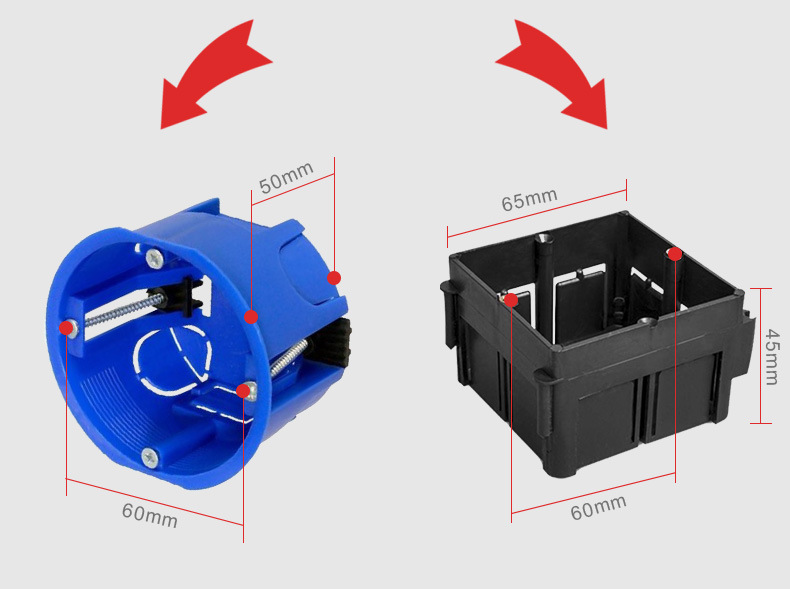 50mm

60mm

65mm

45mm

60mm