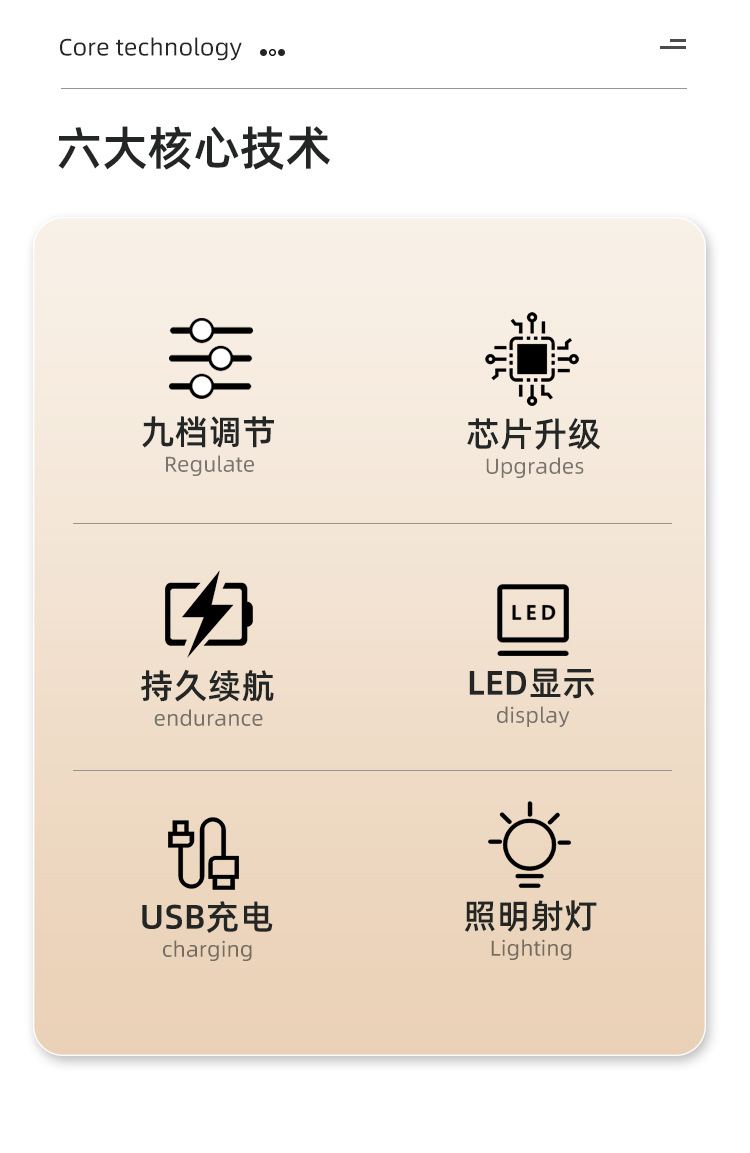 Core technology

六大核心技术

九档调节
Regulate

芯片升级
Upgrades

持久续航
endurance

LED

LED显示
display

USB充电
charging

照明射灯
Lighting