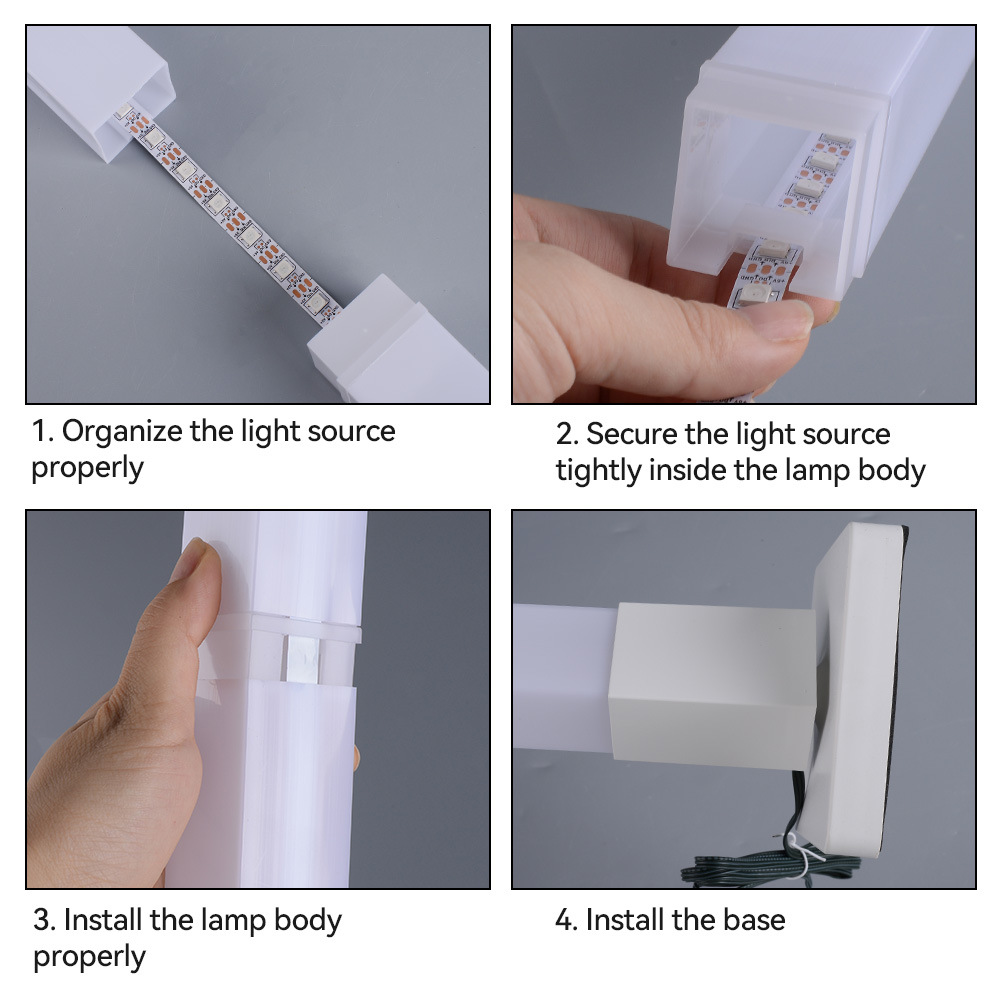 1. Organize the light source properly

2. Secure the light source tightly inside the lamp body

3. Install the lamp body properly

4. Install the base