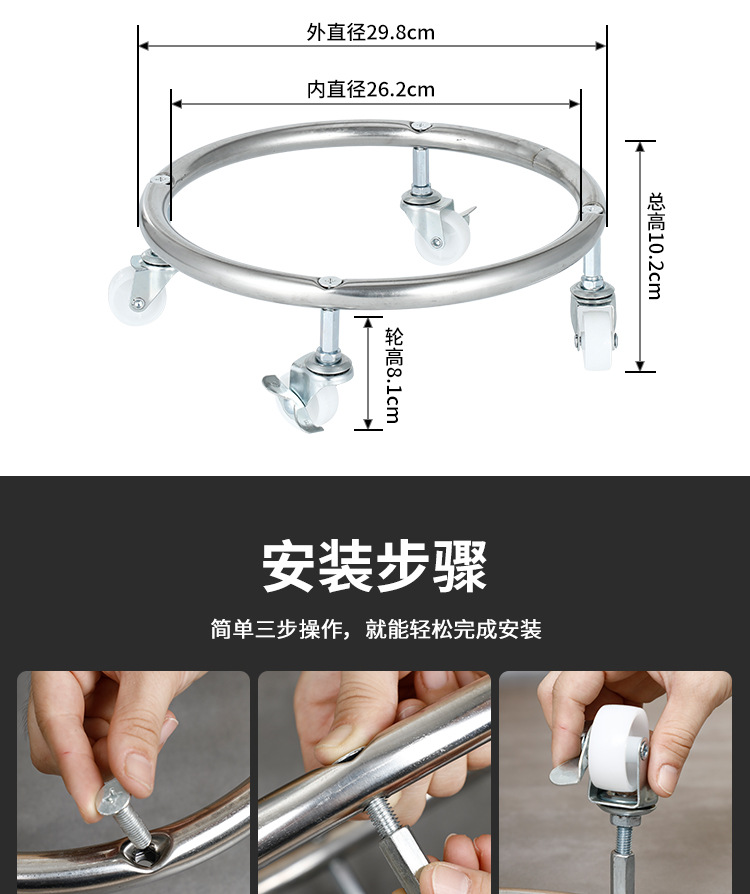 外直径29.8cm

内直径26.2cm

总高10.2cm

轮高8.1cm

安装步骤

简单三步操作，就能轻松完成安装