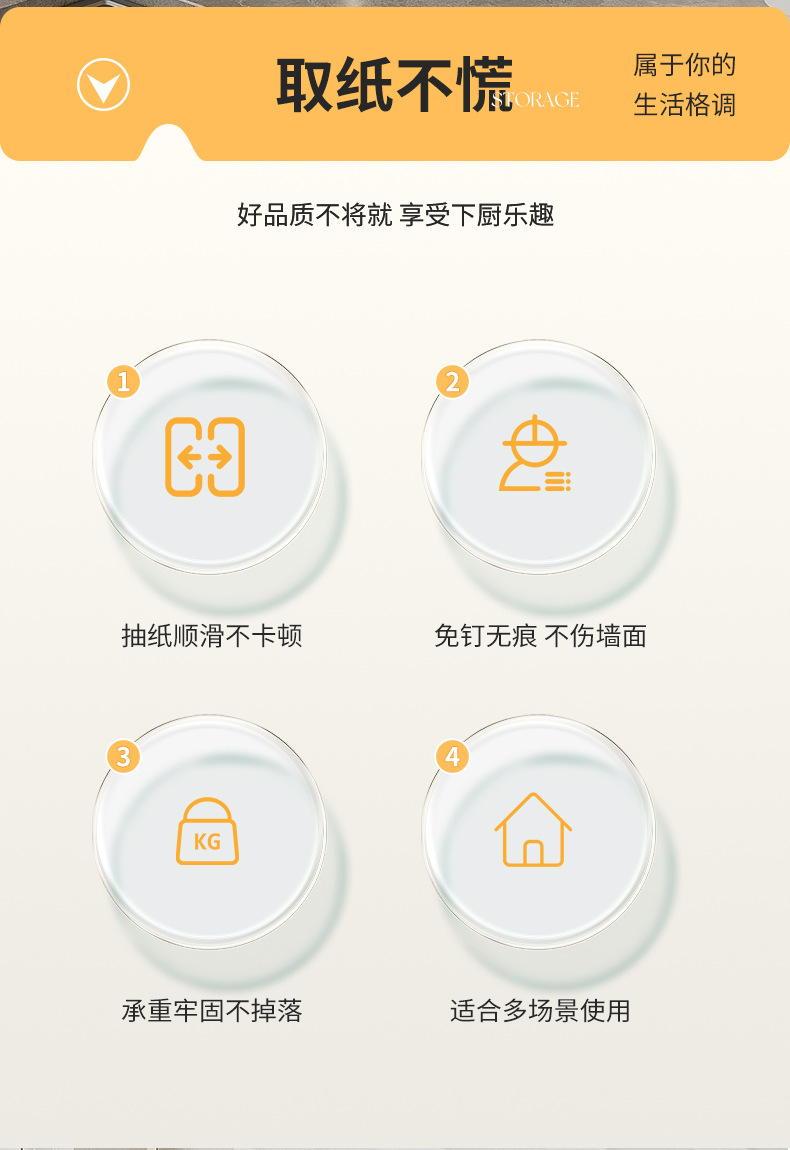 取纸不慌
STORAGE

属于你的
生活格调

好品质不将就 享受下厨乐趣

1

抽纸顺滑不卡顿

2

免钉无痕 不伤墙面

3

KG

承重牢固不掉落

4

适合多场景使用