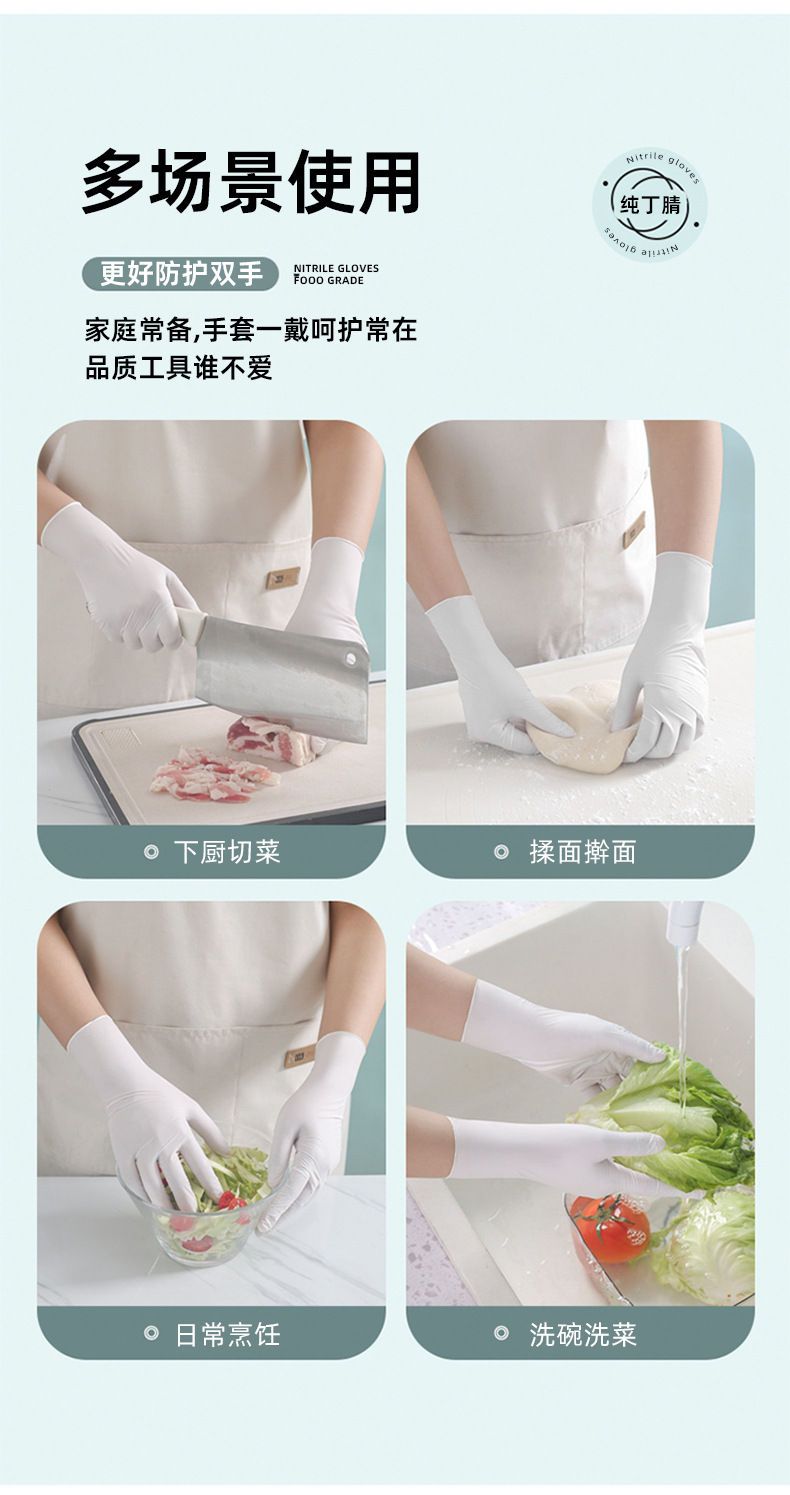 多场景使用

Nitrile gloves
纯丁腈
Nitrile gloves

更好防护双手
NITRILE GLOVES
FOOO GRADE

家庭常备,手套一戴呵护常在
品质工具谁不爱

下厨切菜

揉面擀面

日常烹饪

洗碗洗菜