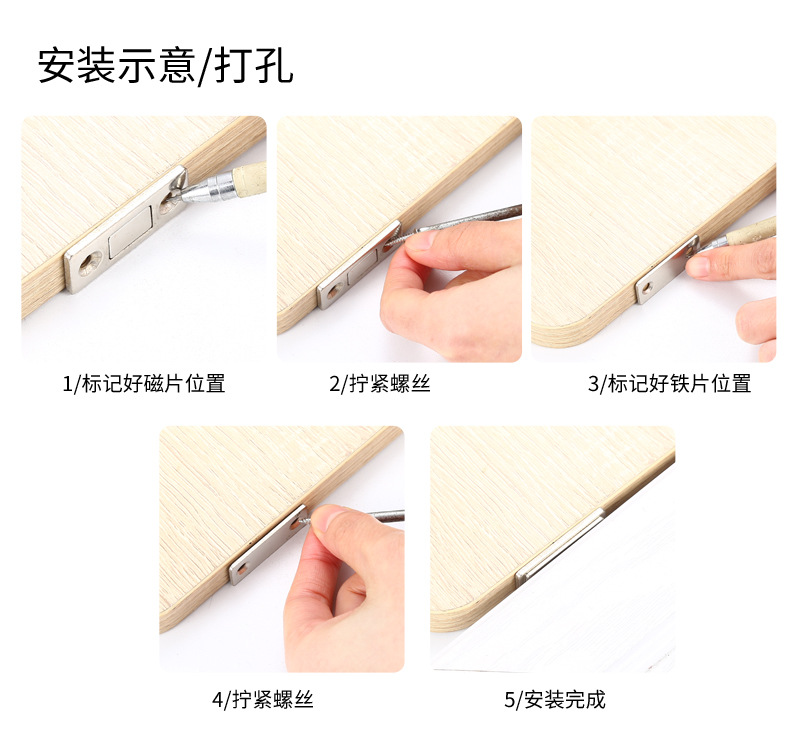 安装示意/打孔

1/标记好磁片位置

2/拧紧螺丝

3/标记好铁片位置

4/拧紧螺丝

5/安装完成