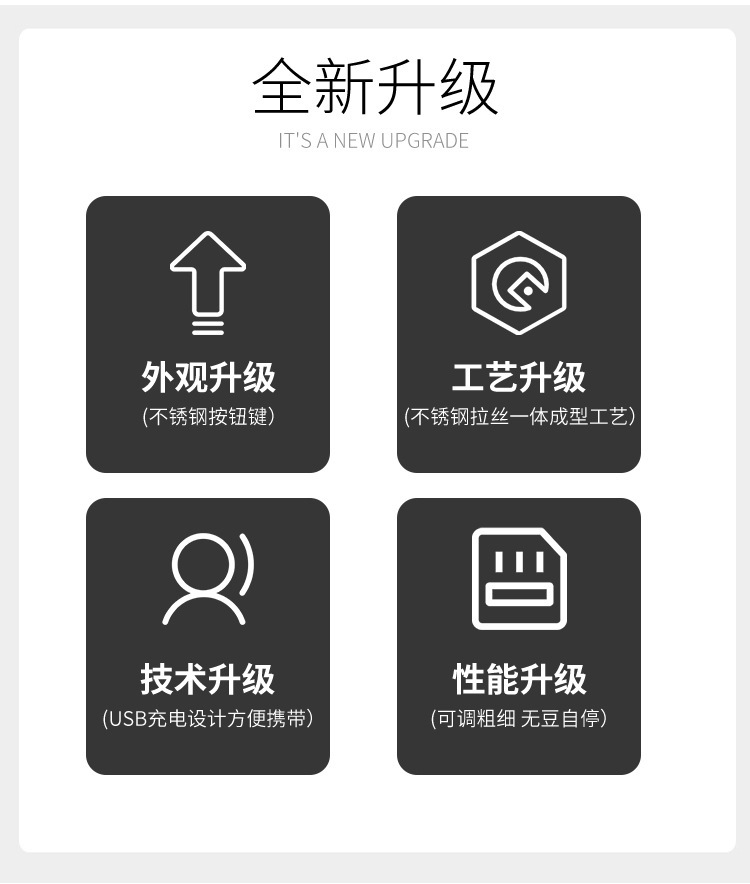 全新升级

IT'S A NEW UPGRADE

外观升级

(不锈钢按钮键)

工艺升级

(不锈钢拉丝一体成型工艺)

技术升级

(USB充电设计方便携带)

性能升级

(可调粗细 无豆自停)