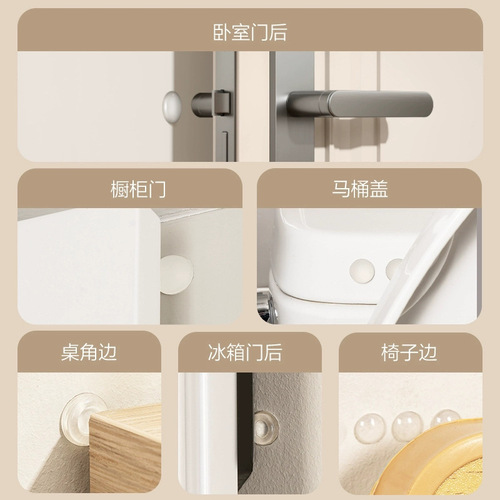 卧室门后

橱柜门

马桶盖

桌角边

冰箱门后

椅子边