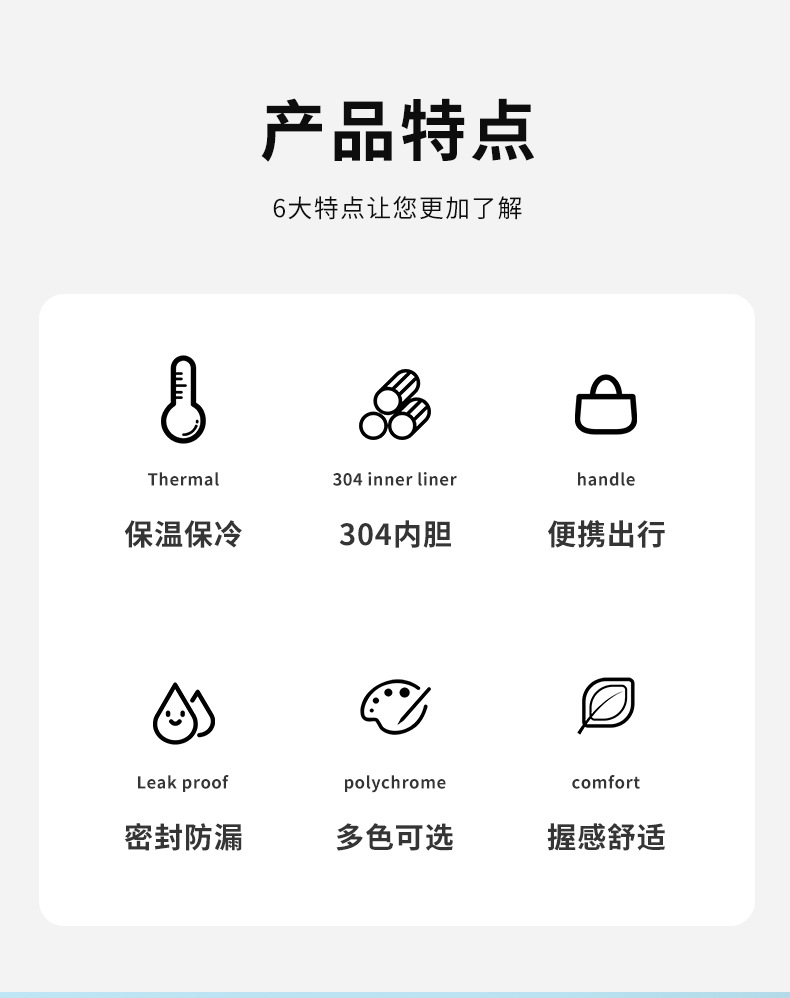 产品特点

6大特点让您更加了解

Thermal

保温保冷

304 inner liner

304内胆

handle

便携出行

Leak proof

密封防漏

polychrome

多色可选

comfort

握感舒适