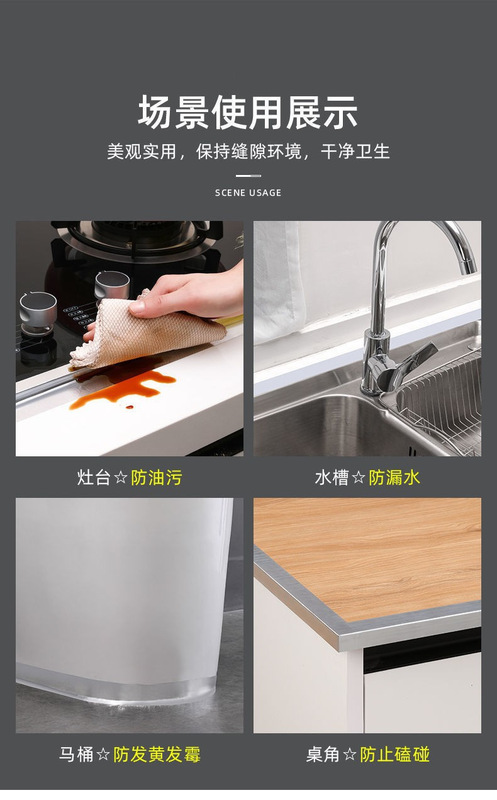 场景使用展示

美观实用，保持缝隙环境，干净卫生

SCENE USAGE

灶台☆防油污

水槽☆防漏水

马桶☆防发黄发霉

桌角☆防止磕碰