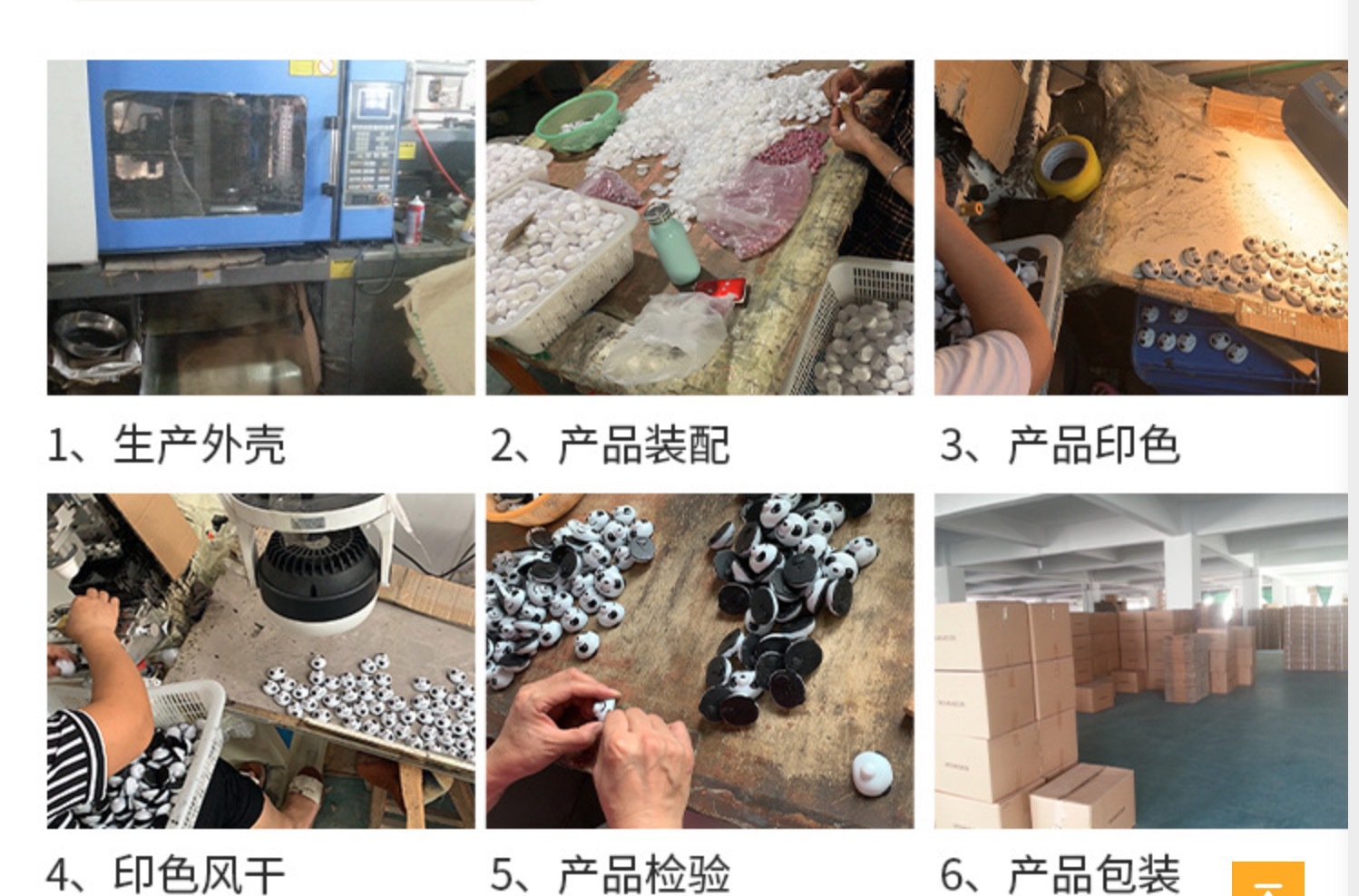 1、生产外壳

2、产品装配

3、产品印色

4、印色风干

5、产品检验

6、产品包装