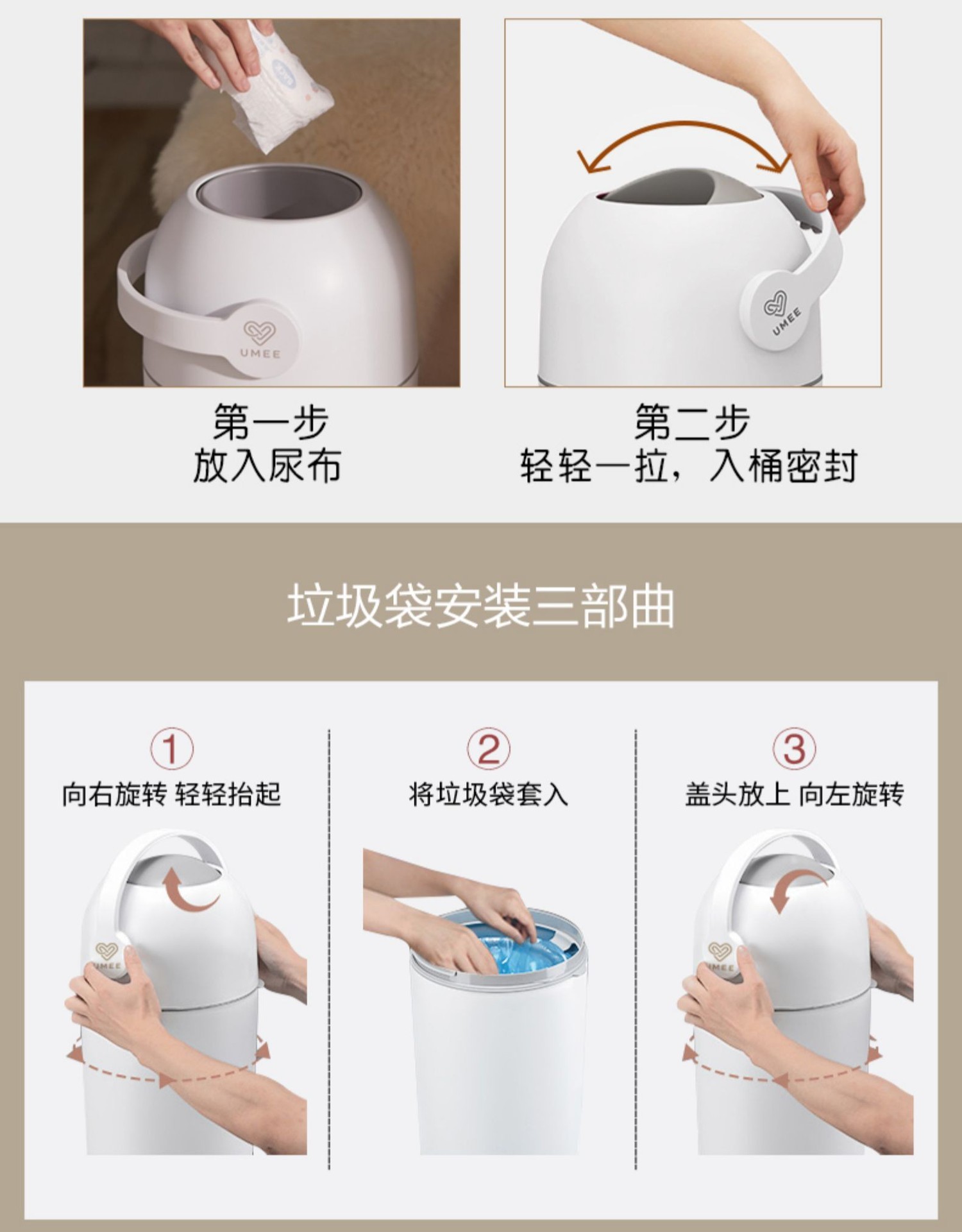 UMEE

第一步
放入尿布

UMEE

第二步
轻轻一拉，入桶密封

垃圾袋安装三部曲

①
向右旋转 轻轻抬起

UMEE

②
将垃圾袋套入

③
盖头放上 向左旋转

UMEE