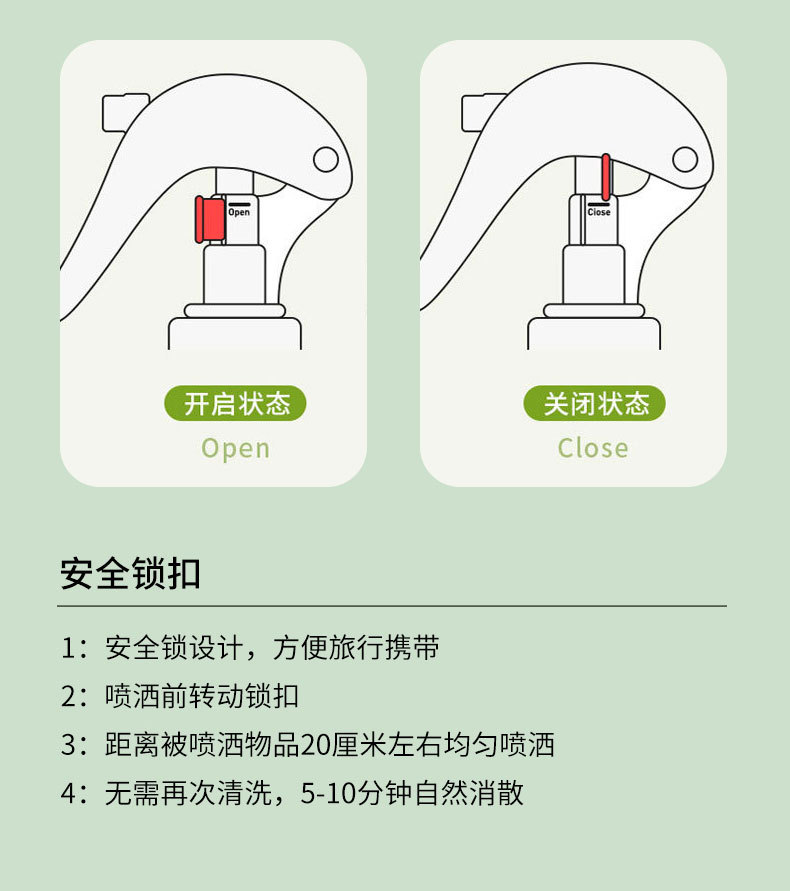 Open

开启状态

Open

Close

关闭状态

Close

安全锁扣

1：安全锁设计，方便旅行携带

2：喷洒前转动锁扣

3：距离被喷洒物品20厘米左右均匀喷洒

4：无需再次清洗，5-10分钟自然消散