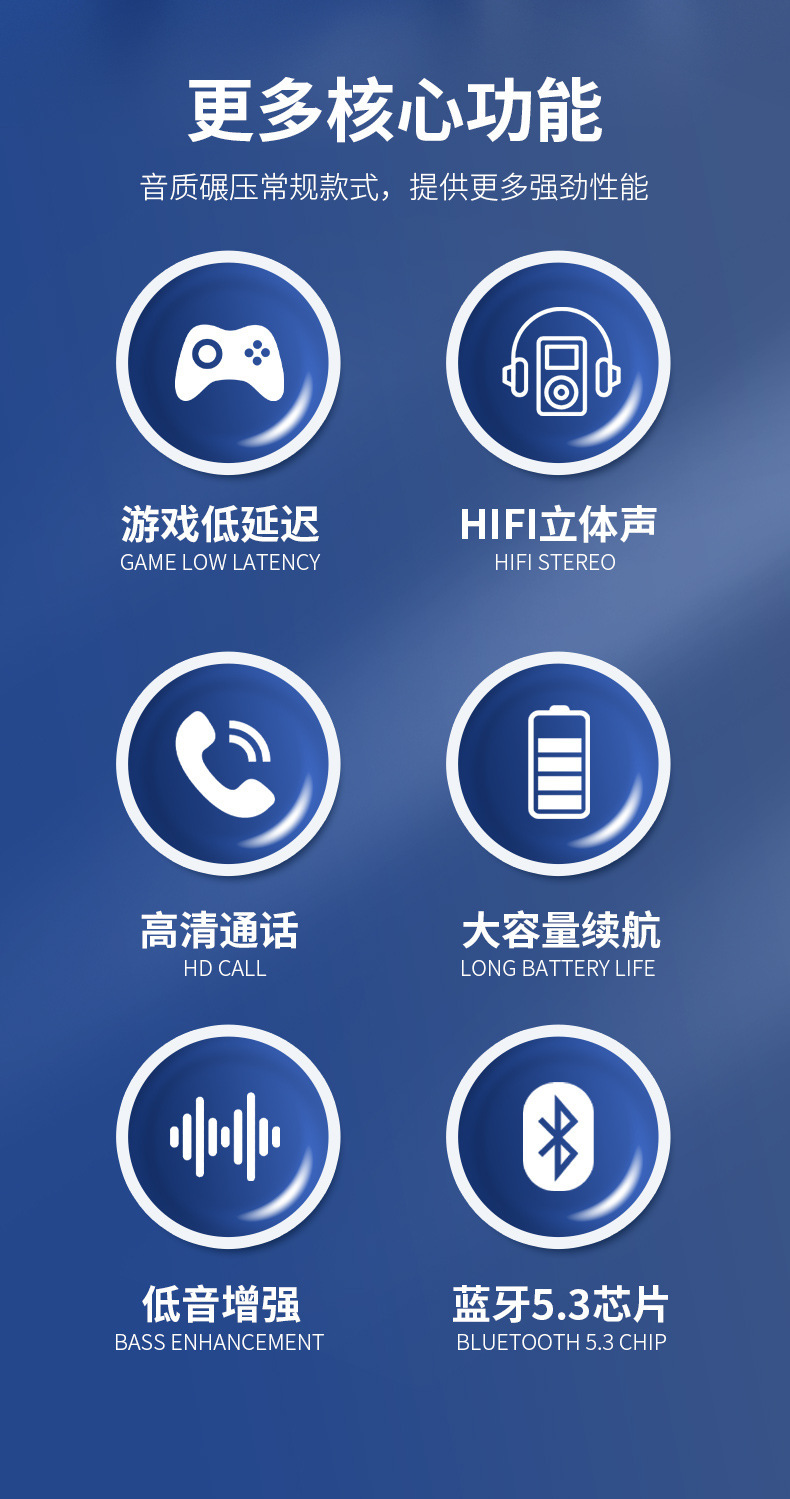 更多核心功能

音质碾压常规款式，提供更多强劲性能

游戏低延迟
GAME LOW LATENCY

HIFI立体声
HIFI STEREO

高清通话
HD CALL

大容量续航
LONG BATTERY LIFE

低音增强
BASS ENHANCEMENT

蓝牙5.3芯片
BLUETOOTH 5.3 CHIP