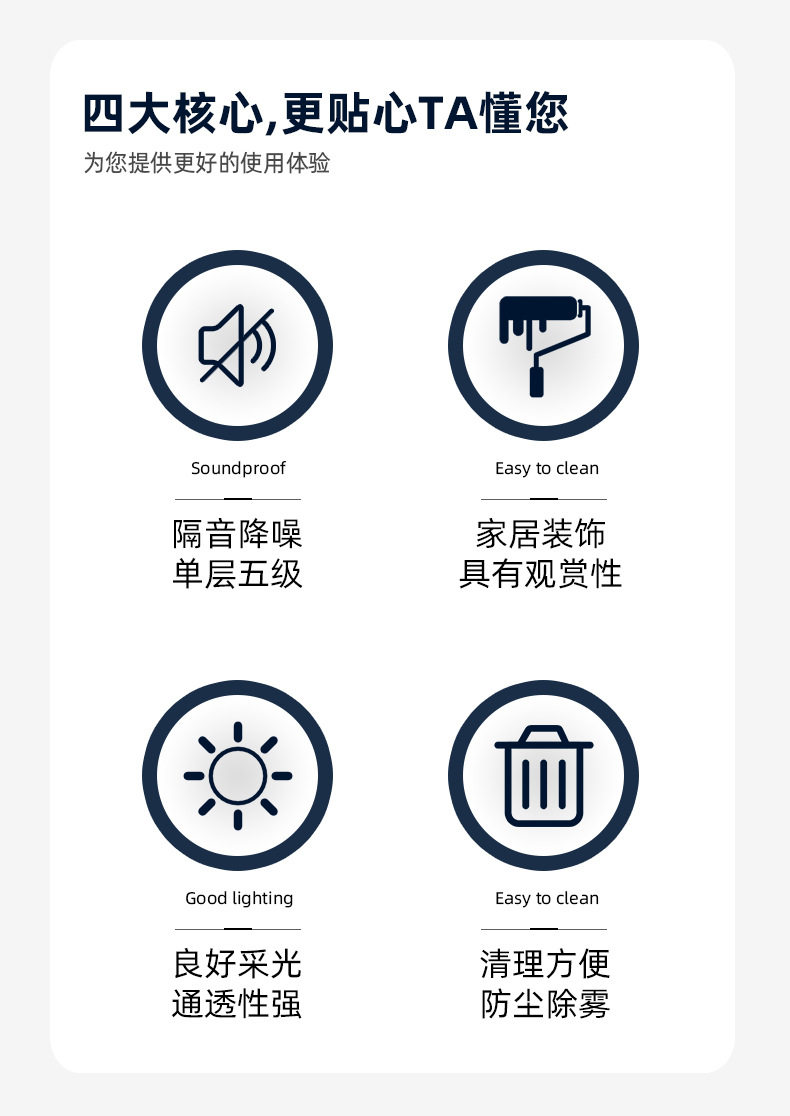 四大核心,更贴心TA懂您
为您提供更好的使用体验

Soundproof

隔音降噪
单层五级

Easy to clean

家居装饰
具有观赏性

Good lighting

良好采光
通透性强

Easy to clean

清理方便
防尘除雾