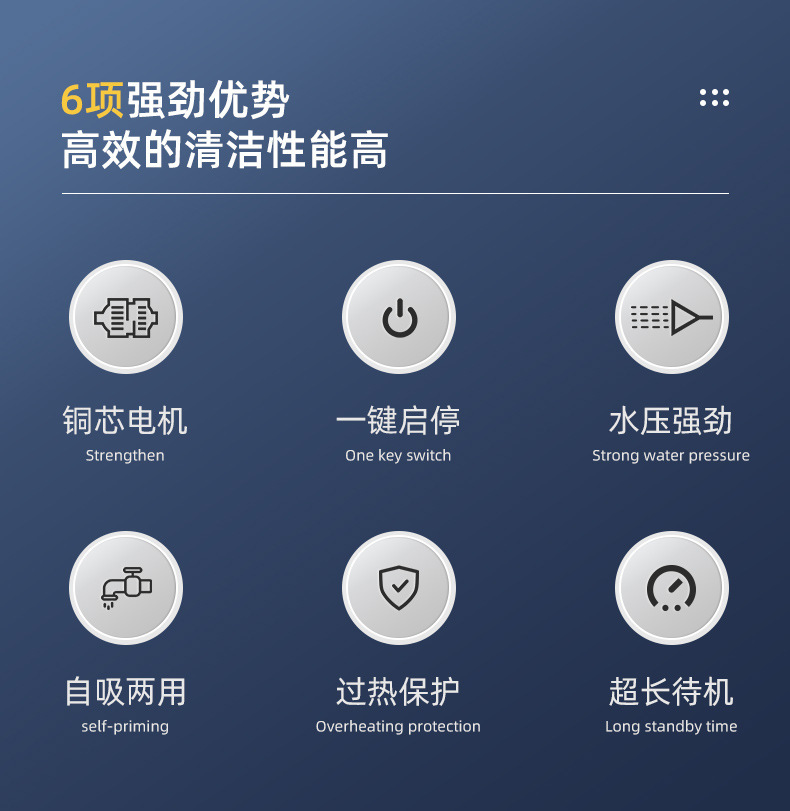 6项强劲优势
高效的清洁性能高

铜芯电机
Strengthen

一键启停
One key switch

水压强劲
Strong water pressure

自吸两用
self-priming

过热保护
Overheating protection

超长待机
Long standby time