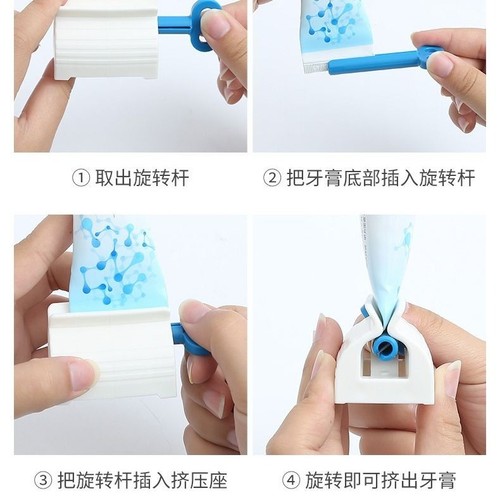 ① 取出旋转杆

② 把牙膏底部插入旋转杆

③ 把旋转杆插入挤压座

④ 旋转即可挤出牙膏