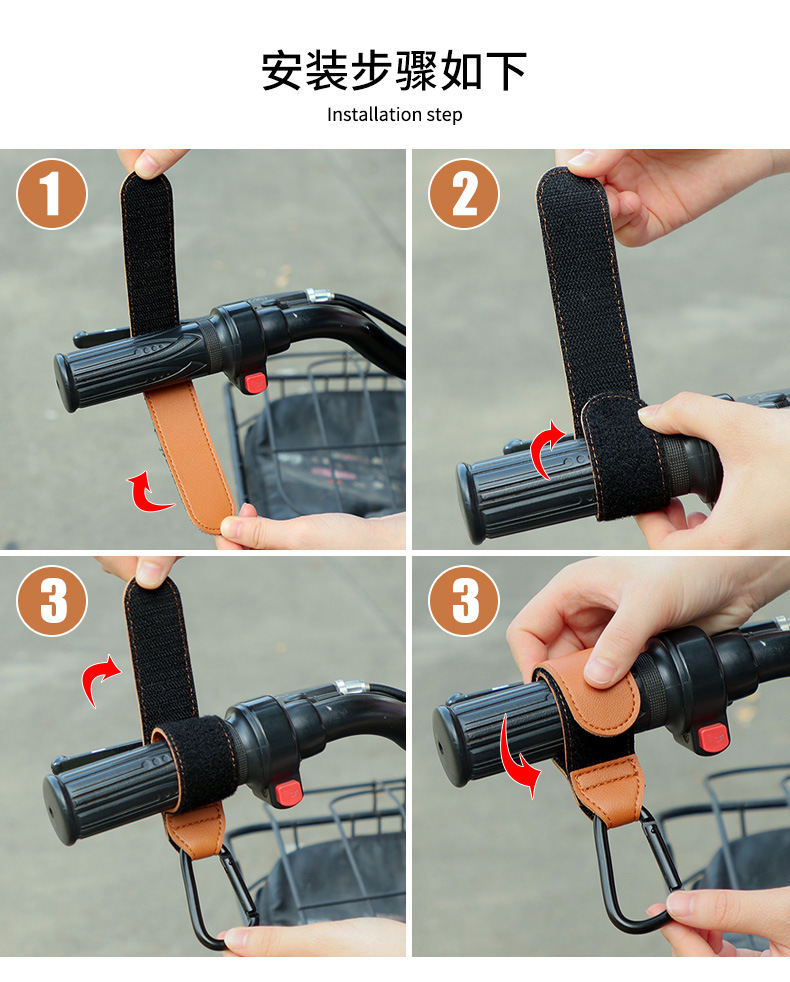 安装步骤如下
Installation step

1

2

3

3