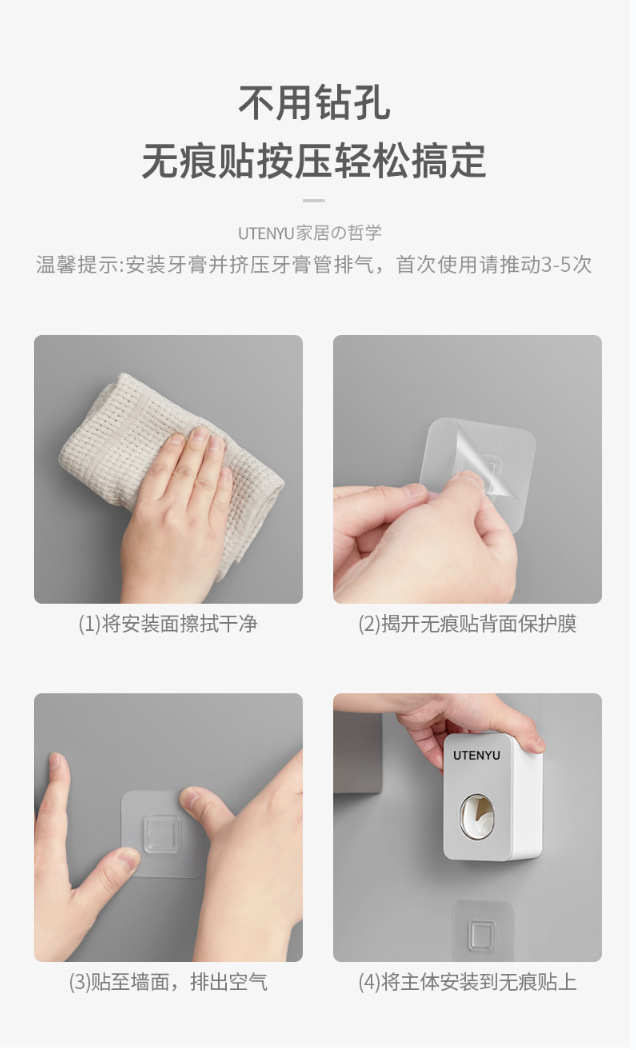 不用钻孔
无痕贴按压轻松搞定

UTENYU家居の哲学
温馨提示:安装牙膏并挤压牙膏管排气，首次使用请推动3-5次

(1)将安装面擦拭干净

(2)揭开无痕贴背面保护膜

(3)贴至墙面，排出空气

UTENYU

(4)将主体安装到无痕贴上