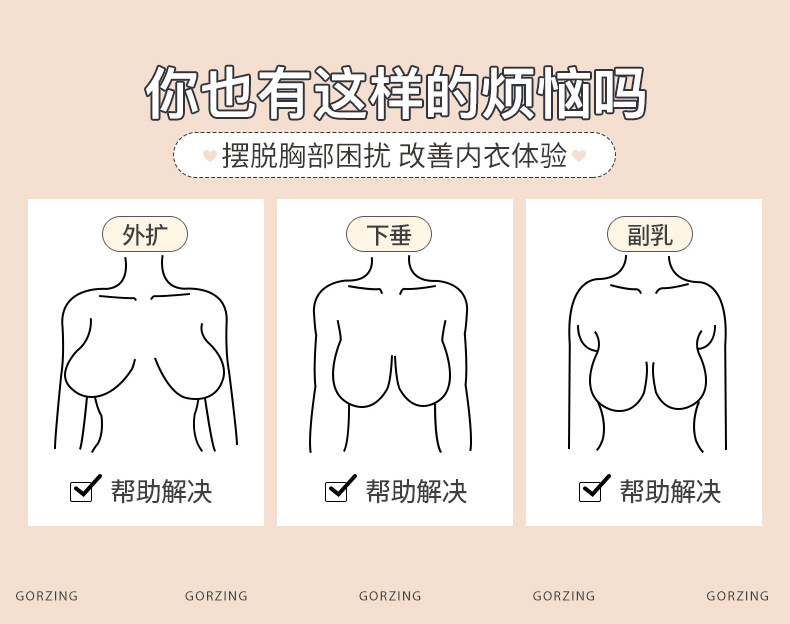 你也有这样的烦恼吗

摆脱胸部困扰 改善内衣体验

外扩

帮助解决

下垂

帮助解决

副乳

帮助解决

GORZING GORZING GORZING GORZING GORZING