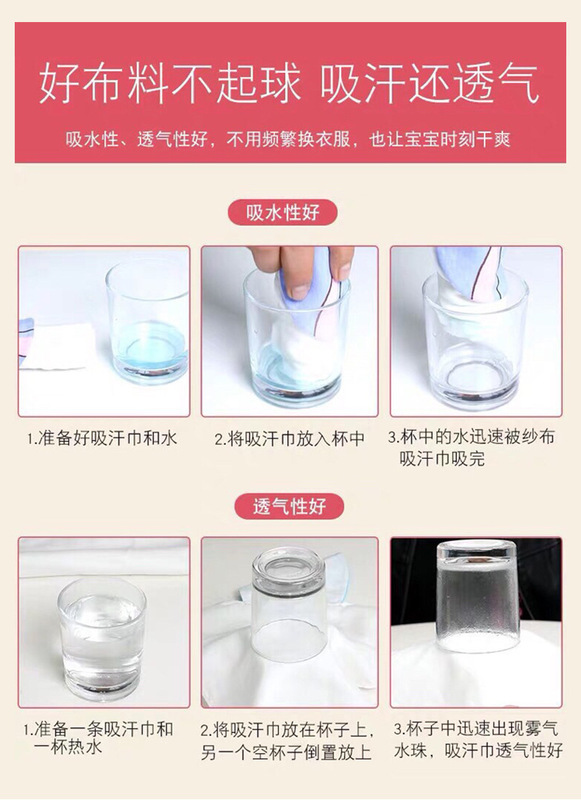 好布料不起球 吸汗还透气

吸水性、透气性好，不用频繁换衣服，也让宝宝时刻干爽

吸水性好

1.准备好吸汗巾和水

2.将吸汗巾放入杯中

3.杯中的水迅速被纱布吸汗巾吸完

透气性好

1.准备一条吸汗巾和一杯热水

2.将吸汗巾放在杯子上，另一个空杯子倒置放上

3.杯子中迅速出现雾气水珠，吸汗巾透气性好