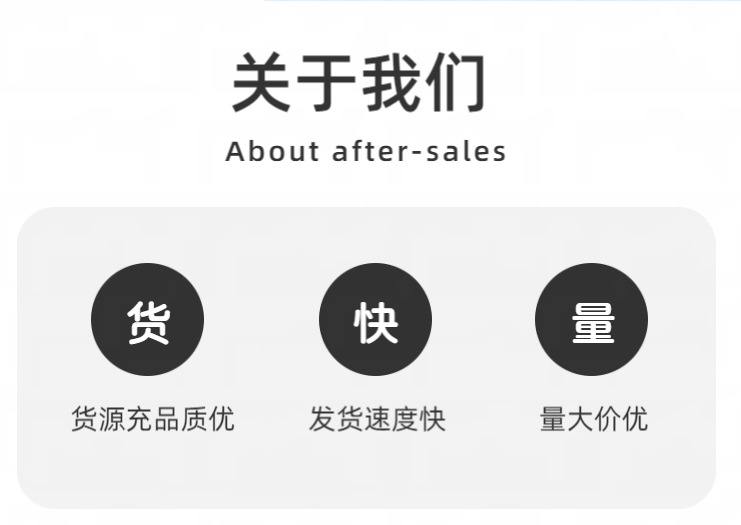 关于我们
About after-sales

货
货源充品质优

快
发货速度快

量
量大价优