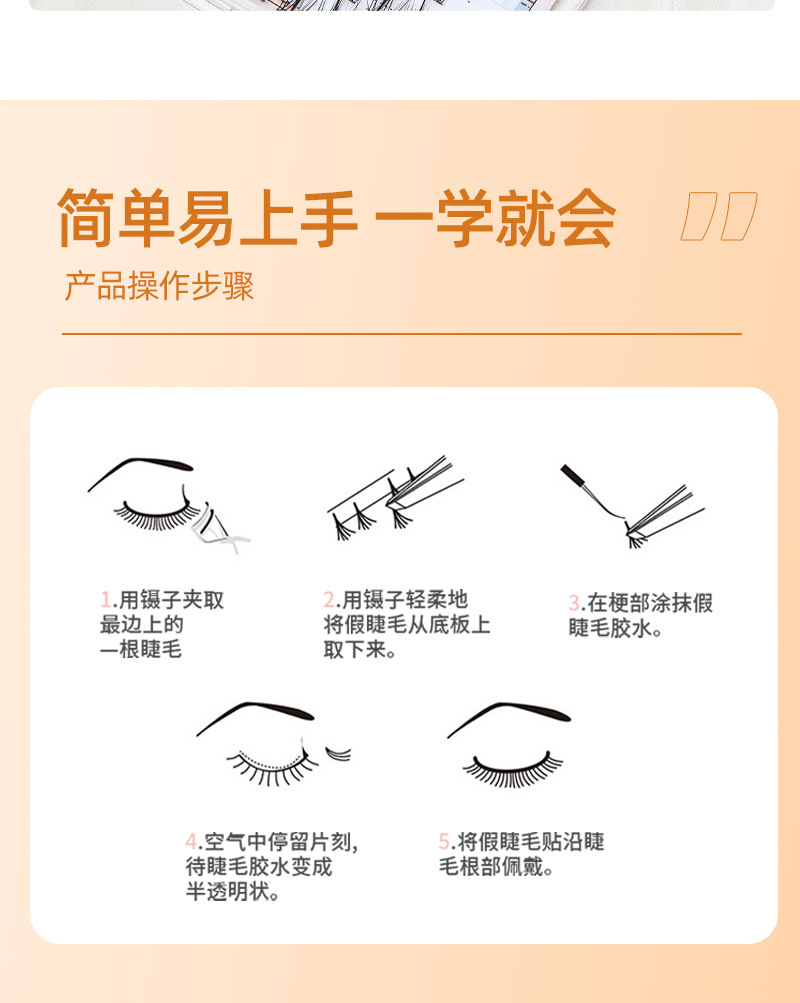 简单易上手 一学就会

产品操作步骤

1.用镊子夹取最边上的一根睫毛

2.用镊子轻柔地将假睫毛从底板上取下来。

3.在梗部涂抹假睫毛胶水。

4.空气中停留片刻，待睫毛胶水变成半透明状。

5.将假睫毛贴沿睫毛根部佩戴。