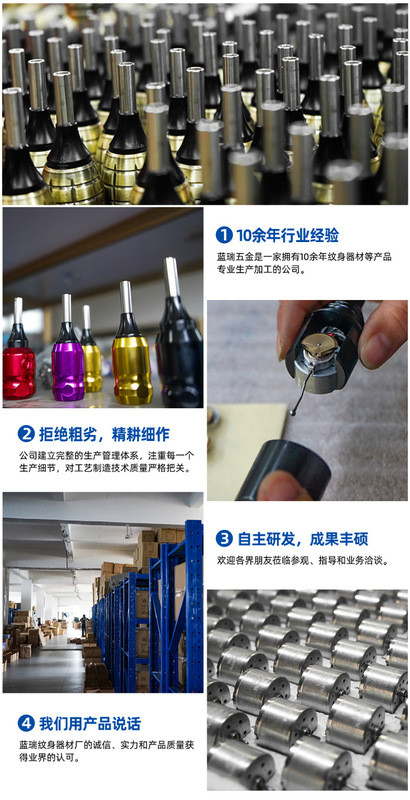 1 10余年行业经验

蓝瑞五金是一家拥有10余年纹身器材等产品专业生产加工的公司。

2 拒绝粗劣，精耕细作

公司建立完整的生产管理体系，注重每一个生产细节，对工艺制造技术质量严格把关。

3 自主研发，成果丰硕

欢迎各界朋友莅临参观、指导和业务洽谈。

4 我们用产品说话

蓝瑞纹身器材厂的诚信、实力和产品质量获得业界的认可。