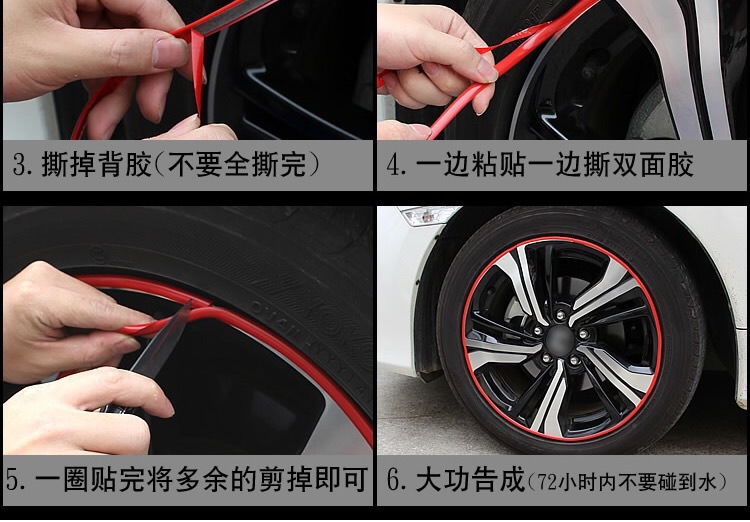 3. 撕掉背胶(不要全撕完)

4. 一边粘贴一边撕双面胶

5. 一圈贴完将多余的剪掉即可

6. 大功告成(72小时内不要碰到水)