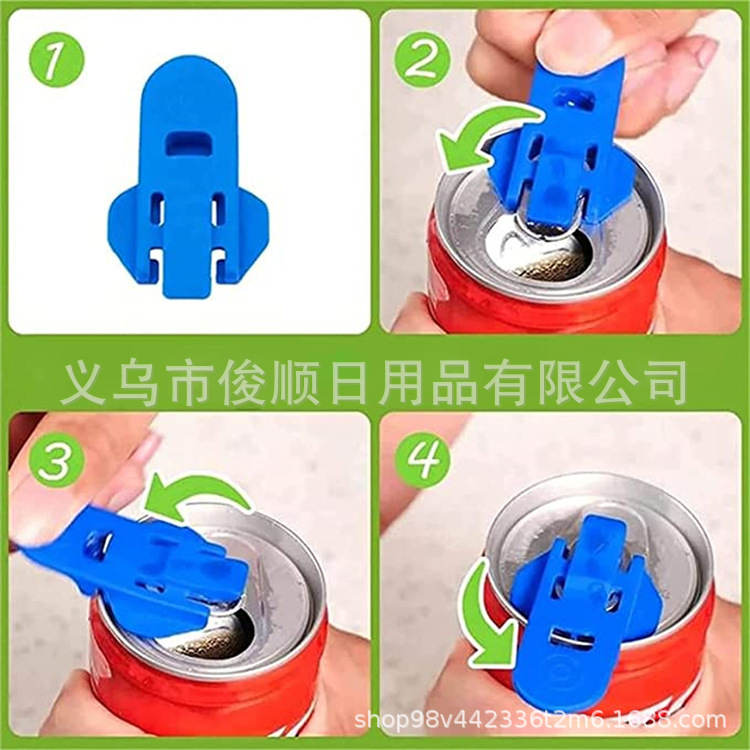 1

2

义乌市俊顺日用品有限公司

3

4

shop98v442336t2m6.1688.com