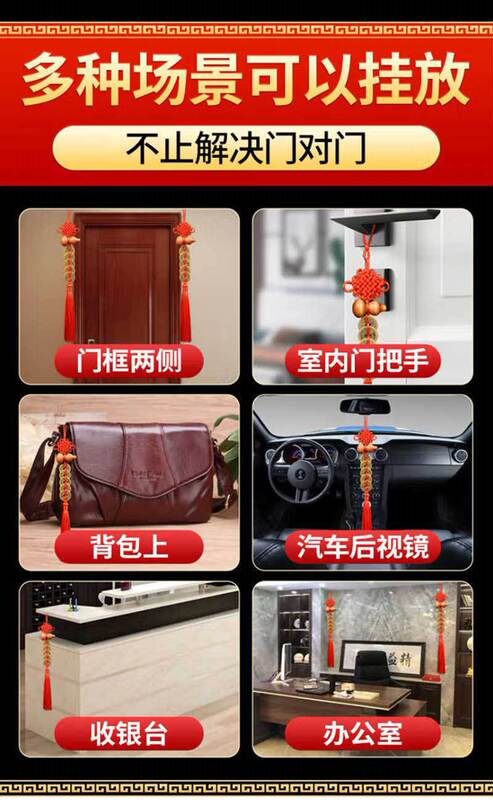 多种场景可以挂放

不止解决门对门

门框两侧

室内门把手

背包上

汽车后视镜

收银台

办公室