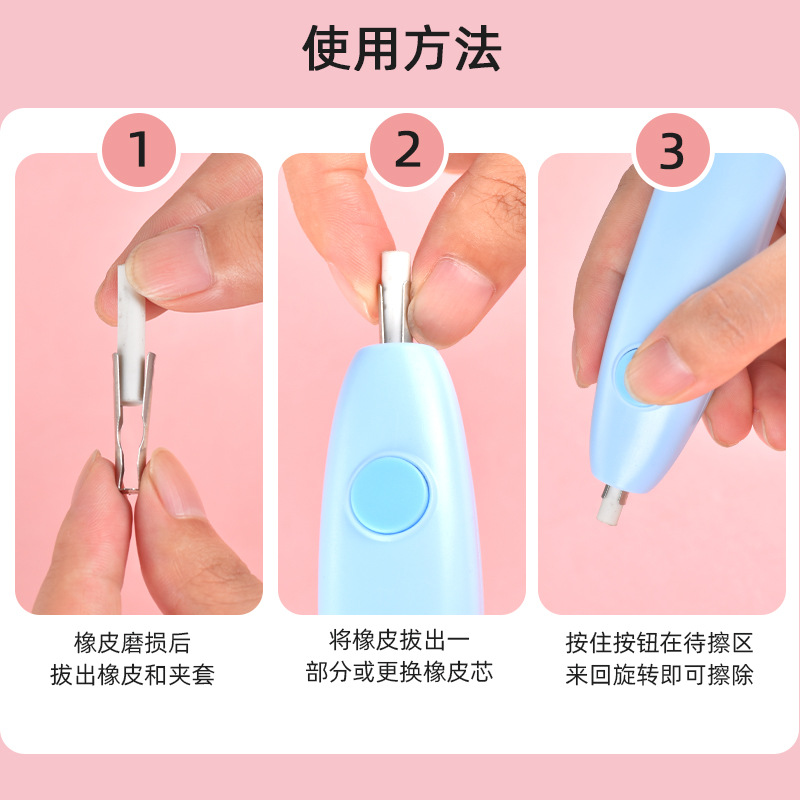 使用方法

1

橡皮磨损后
拔出橡皮和夹套

2

将橡皮拔出一
部分或更换橡皮芯

3

按住按钮在待擦区
来回旋转即可擦除