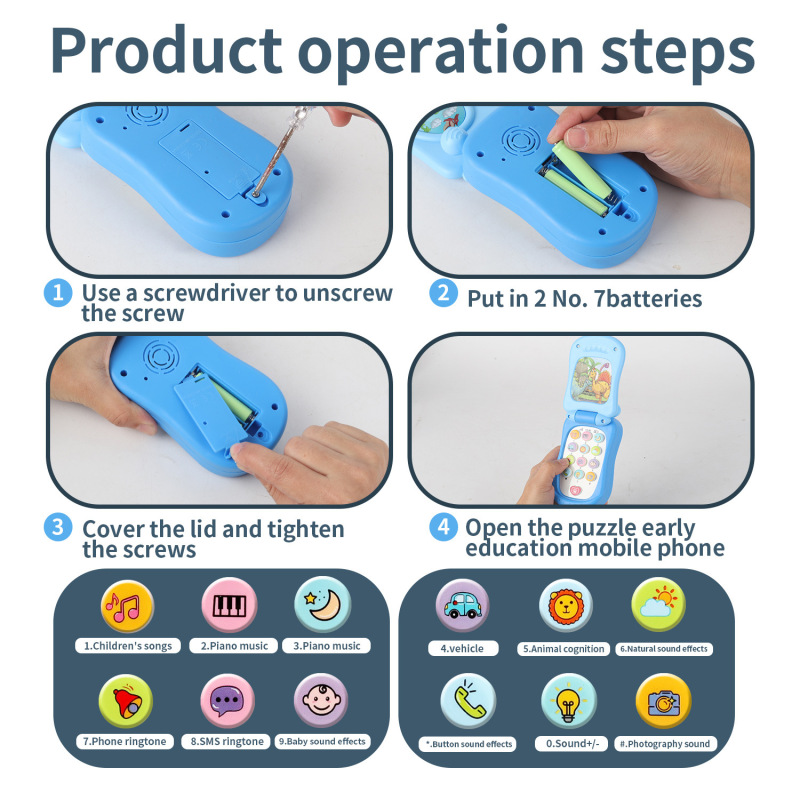 Product operation steps

1 Use a screwdriver to unscrew the screw

2 Put in 2 No. 7batteries

3 Cover the lid and tighten the screws

4 Open the puzzle early education mobile phone

1.Children's songs
2.Piano music
3.Piano music
7.Phone ringtone
8.SMS ringtone
9.Baby sound effects

4.vehicle
5.Animal cognition
6.Natural sound effects
*.Button sound effects
0.Sound+/-
#.Photography sound