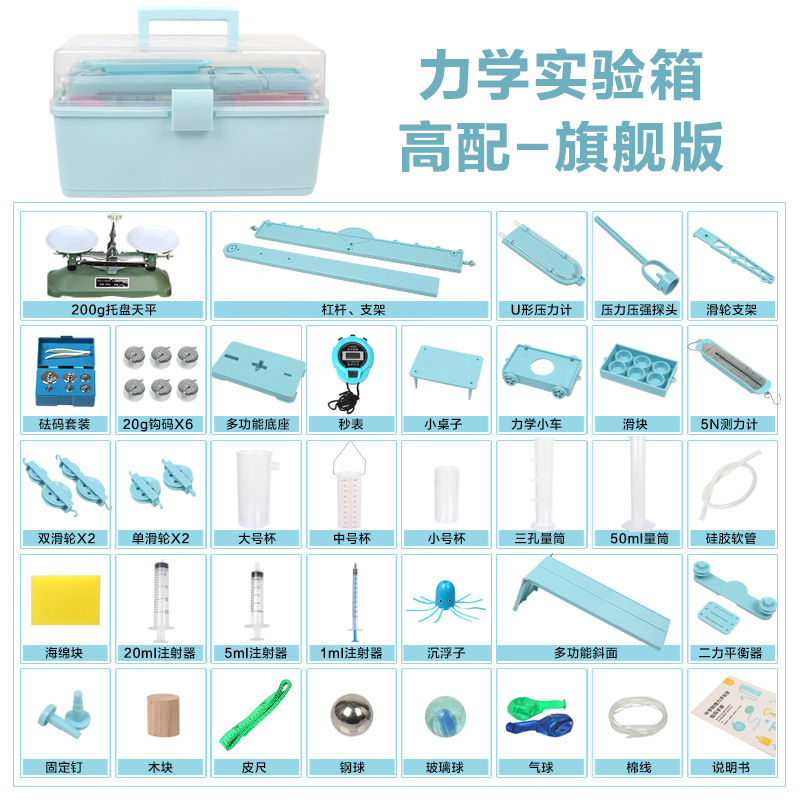 力学实验箱
高配-旗舰版

200g托盘天平
杠杆、支架
U形压力计
压力压强探头
滑轮支架

砝码套装
20g钩码X6
多功能底座
秒表
小桌子
力学小车
滑块
5N测力计

双滑轮X2
单滑轮X2
大号杯
中号杯
小号杯
三孔量筒
50ml量筒
硅胶软管

海绵块
20ml注射器
5ml注射器
1ml注射器
沉浮子
多功能斜面
二力平衡器

固定钉
木块
皮尺
钢球
玻璃球
气球
棉线
说明书