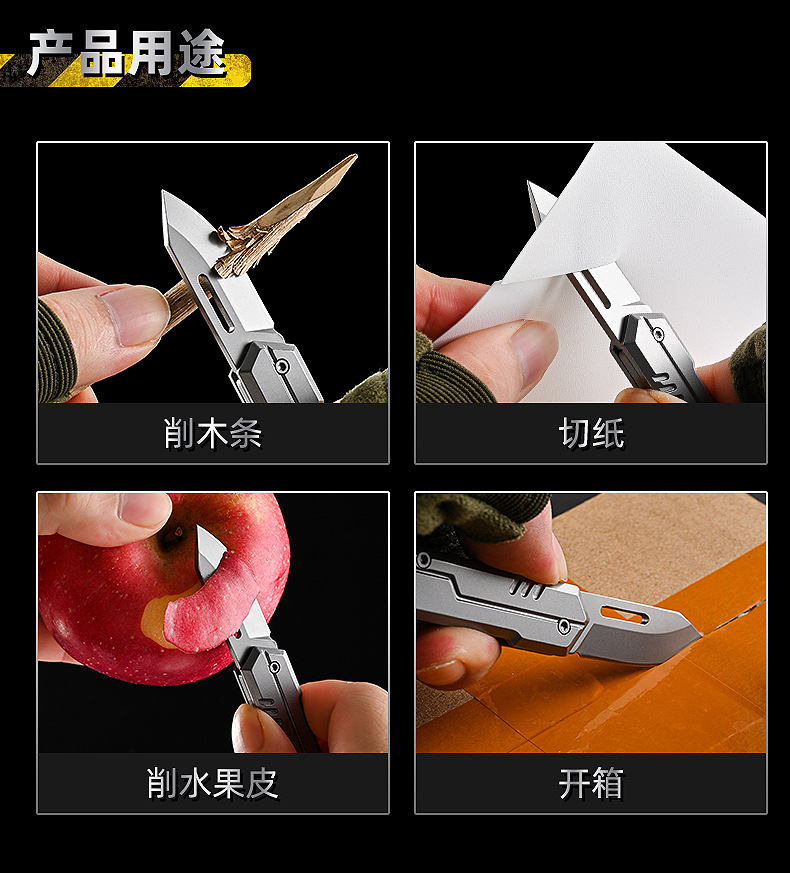 产品用途

削木条

切纸

削水果皮

开箱