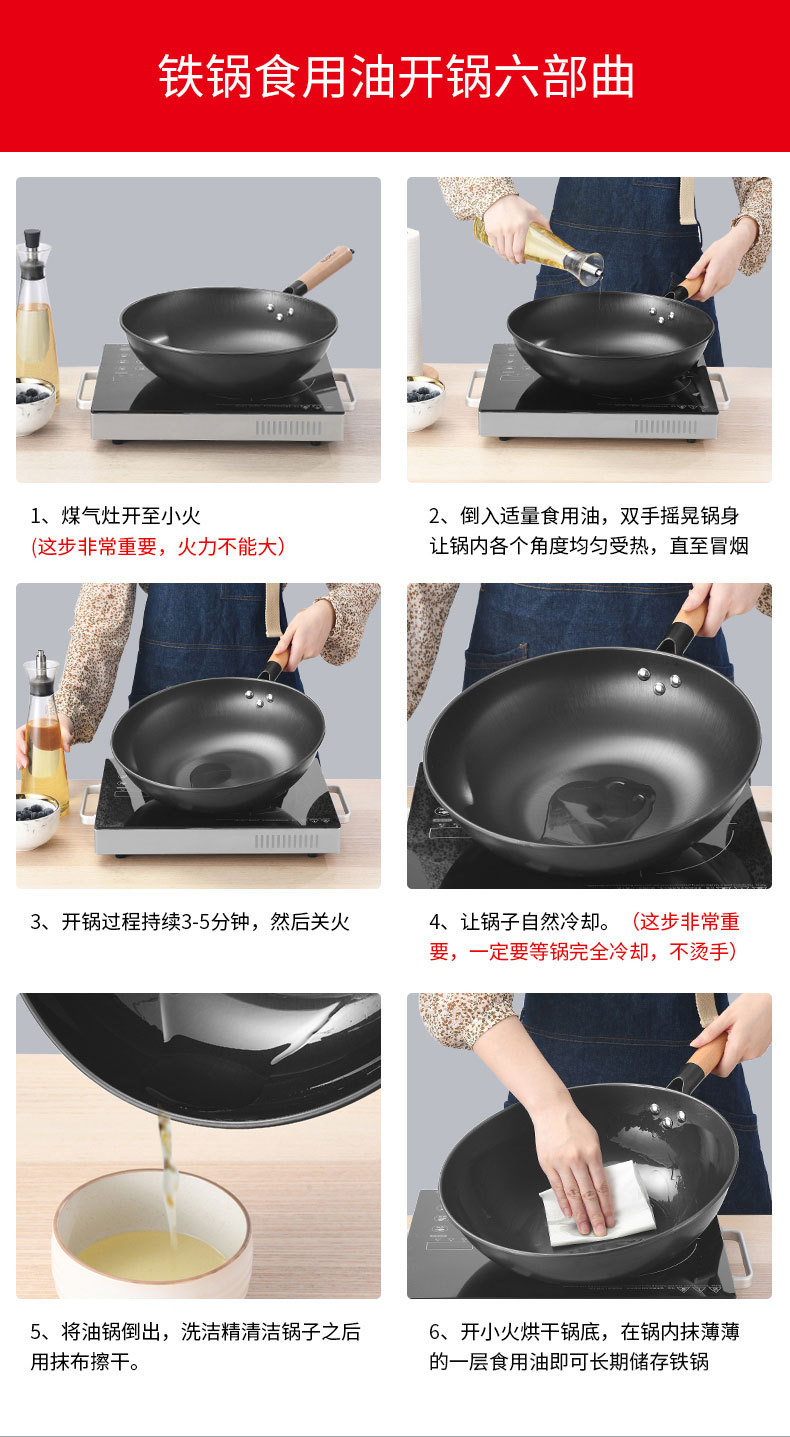 铁锅食用油开锅六部曲

1、煤气灶开至小火
（这步非常重要，火力不能大）

2、倒入适量食用油，双手摇晃锅身让锅内各个角度均匀受热，直至冒烟

3、开锅过程持续3-5分钟，然后关火

4、让锅子自然冷却。（这步非常重要，一定要等锅完全冷却，不烫手）

5、将油锅倒出，洗洁精清洁锅子之后用抹布擦干。

6、开小火烘干锅底，在锅内抹薄薄的一层食用油即可长期储存铁锅