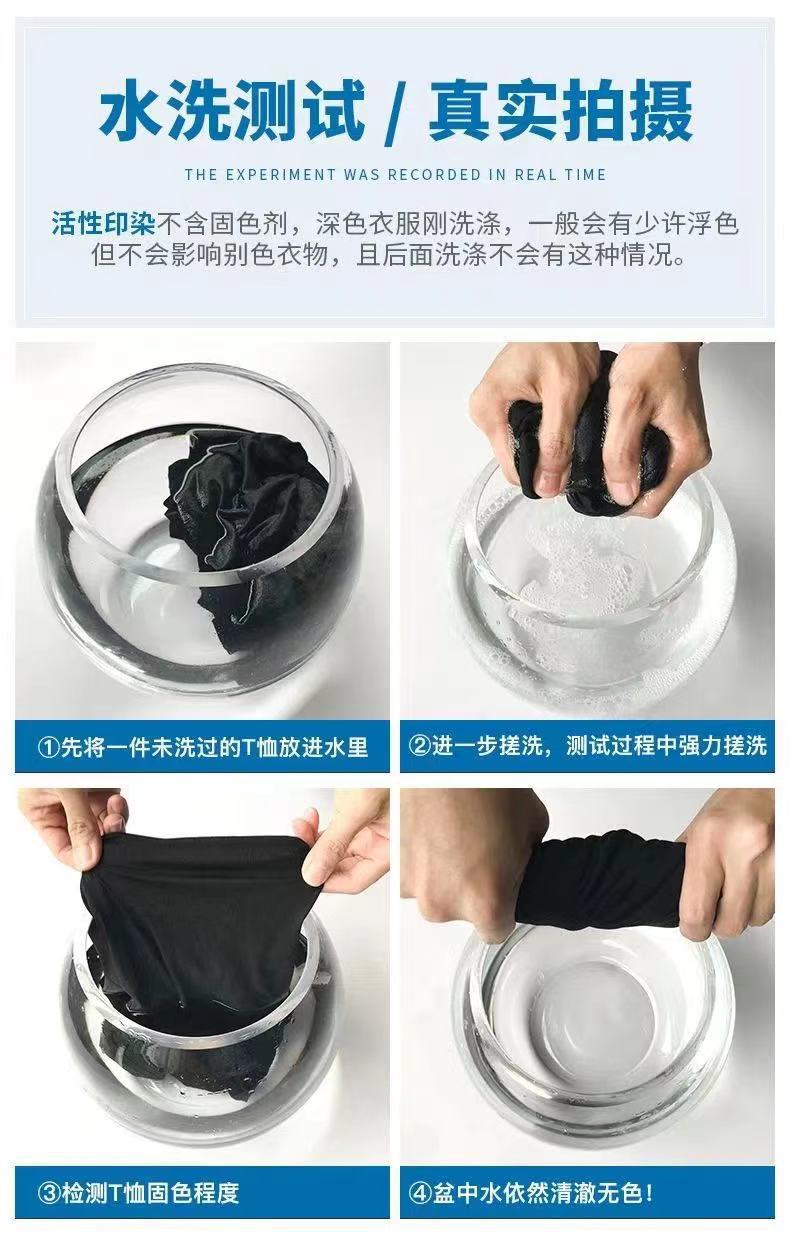 水洗测试 / 真实拍摄

THE EXPERIMENT WAS RECORDED IN REAL TIME

活性印染不含固色剂，深色衣服刚洗涤，一般会有少许浮色但不会影响别色衣物，且后面洗涤不会有这种情况。

①先将一件未洗过的T恤放进水里

②进一步搓洗，测试过程中强力搓洗

③检测T恤固色程度

④盆中水依然清澈无色！