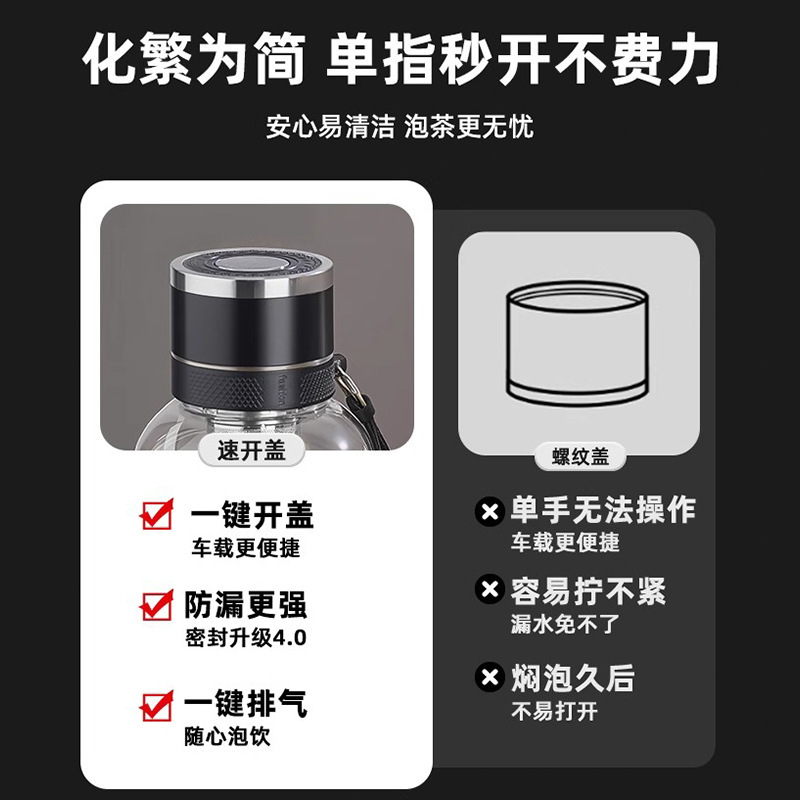 化繁为简 单指秒开不费力

安心易清洁 泡茶更无忧

速开盖

一键开盖
车载更便捷

防漏更强
密封升级4.0

一键排气
随心泡饮

螺纹盖

单手无法操作
车载更便捷

容易拧不紧
漏水免不了

焖泡久后
不易打开