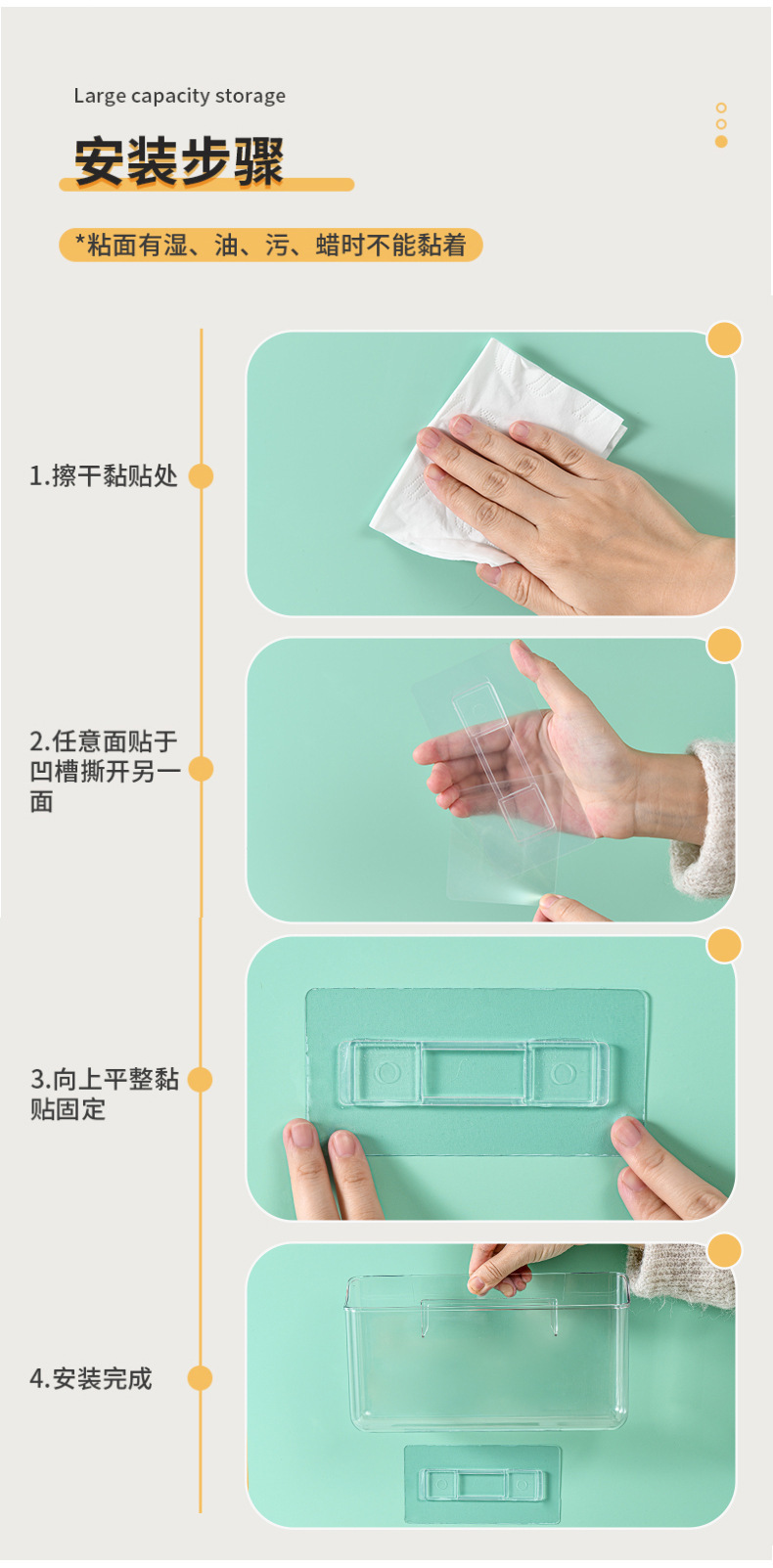 Large capacity storage

安装步骤

*粘面有湿、油、污、蜡时不能黏着

1.擦干黏贴处

2.任意面贴于凹槽撕开另一面

3.向上平整黏贴固定

4.安装完成